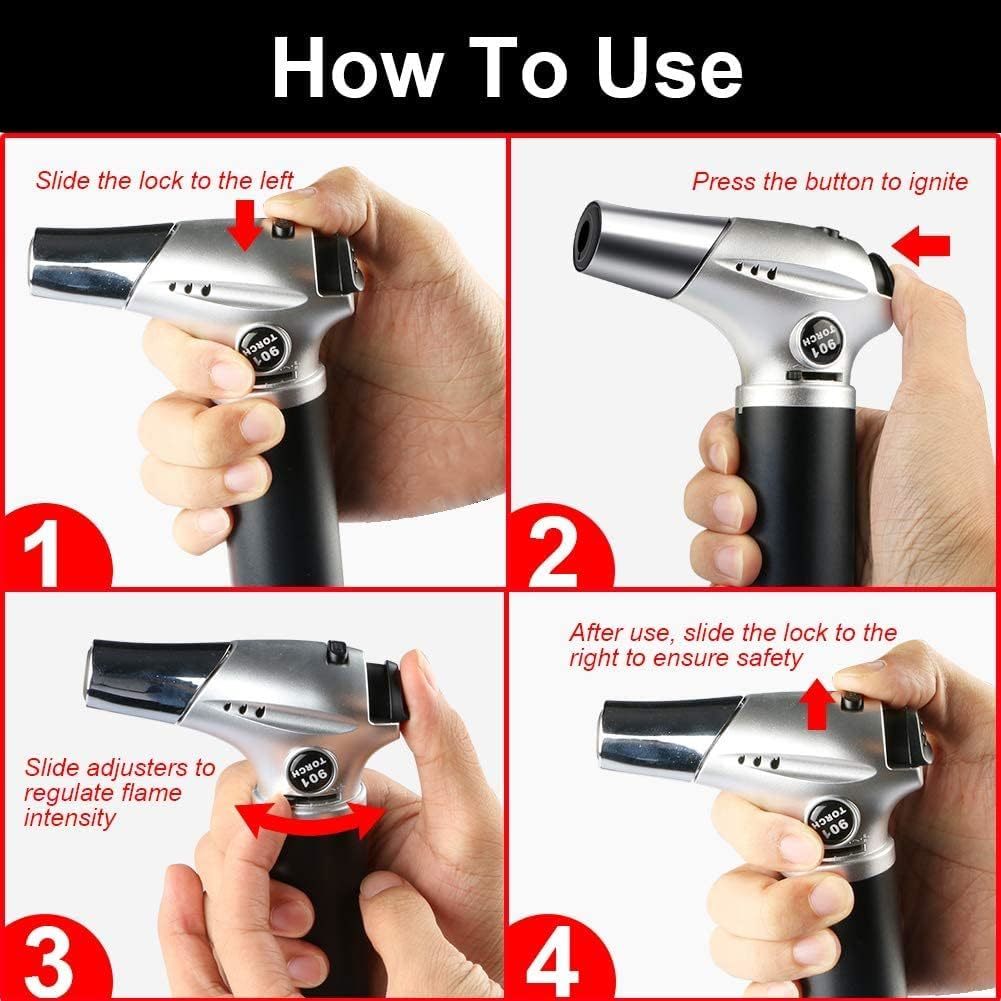 How To Use

Slide the lock to the left

901 TORCH

1

Press the button to ignite

901 TORCH

2

Slide adjusters to regulate flame intensity

901 TORCH

3

After use, slide the lock to the right to ensure safety

901 TORCH

4