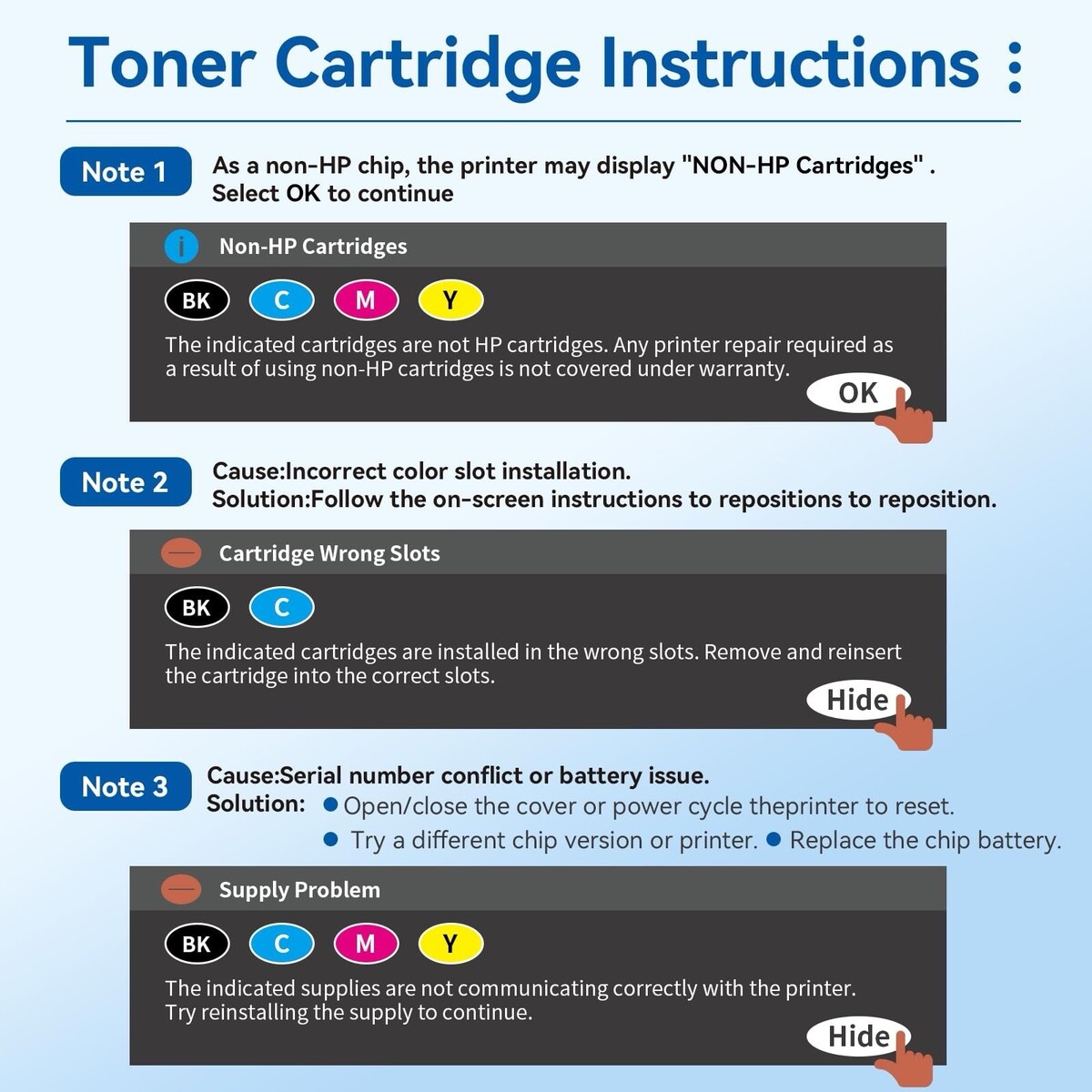 Toner Cartridge Instructions :

Note 1

As a non-HP chip, the printer may display "NON-HP Cartridges" . Select OK to continue

i Non-HP Cartridges

BK C M Y

The indicated cartridges are not HP cartridges. Any printer repair required as a result of using non-HP cartridges is not covered under warranty.

OK

Note 2

Cause:Incorrect color slot installation.
Solution:Follow the on-screen instructions to repositions to reposition.

Cartridge Wrong Slots

BK C

The indicated cartridges are installed in the wrong slots. Remove and reinsert the cartridge into the correct slots.

Hide

Note 3

Cause:Serial number conflict or battery issue.
Solution: ● Open/close the cover or power cycle theprinter to reset.
● Try a different chip version or printer. ● Replace the chip battery.

Supply Problem

BK C M Y

The indicated supplies are not communicating correctly with the printer. Try reinstalling the supply to continue.

Hide