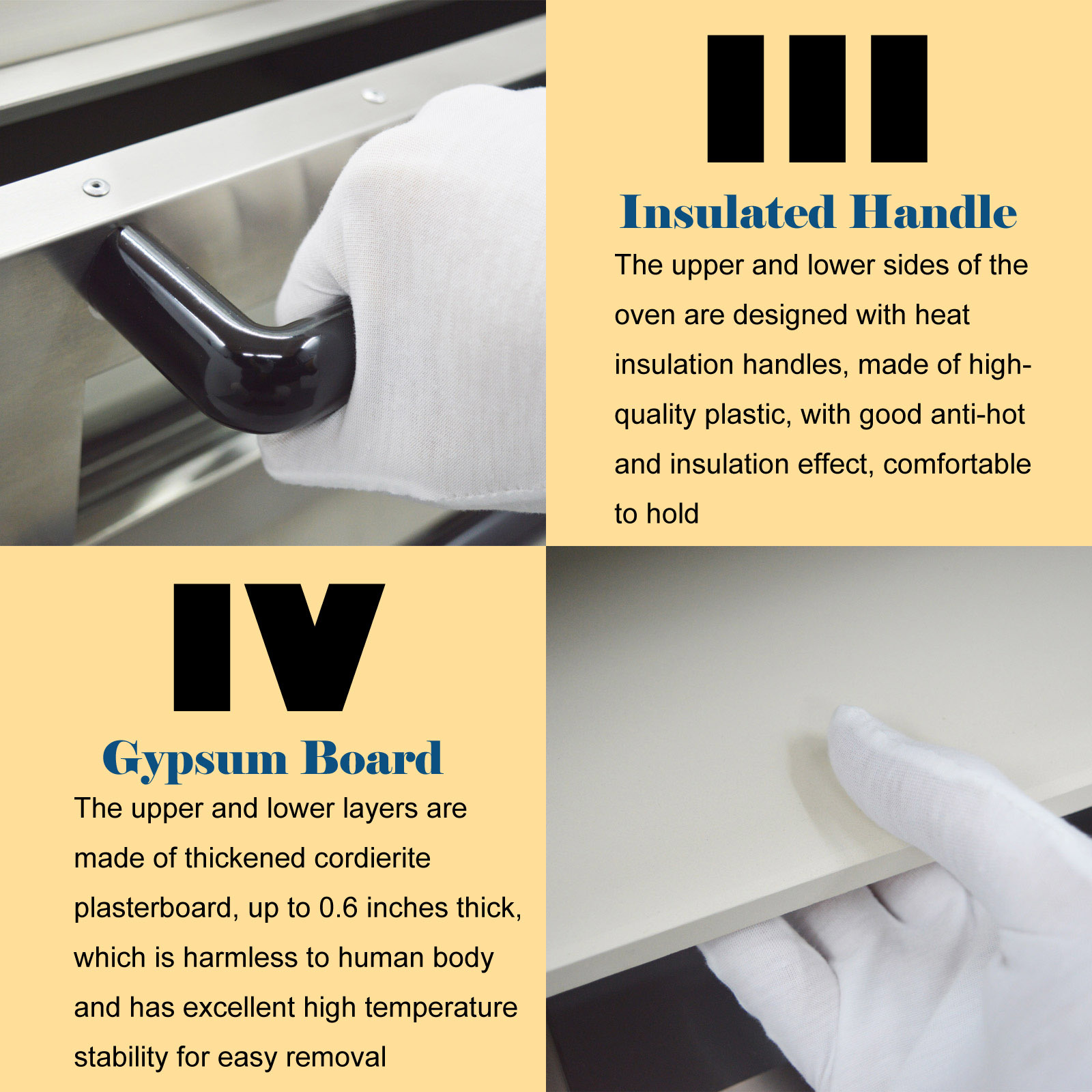 III

Insulated Handle

The upper and lower sides of the oven are designed with heat insulation handles, made of high-quality plastic, with good anti-hot and insulation effect, comfortable to hold

IV

Gypsum Board

The upper and lower layers are made of thickened cordierite plasterboard, up to 0.6 inches thick, which is harmless to human body and has excellent high temperature stability for easy removal