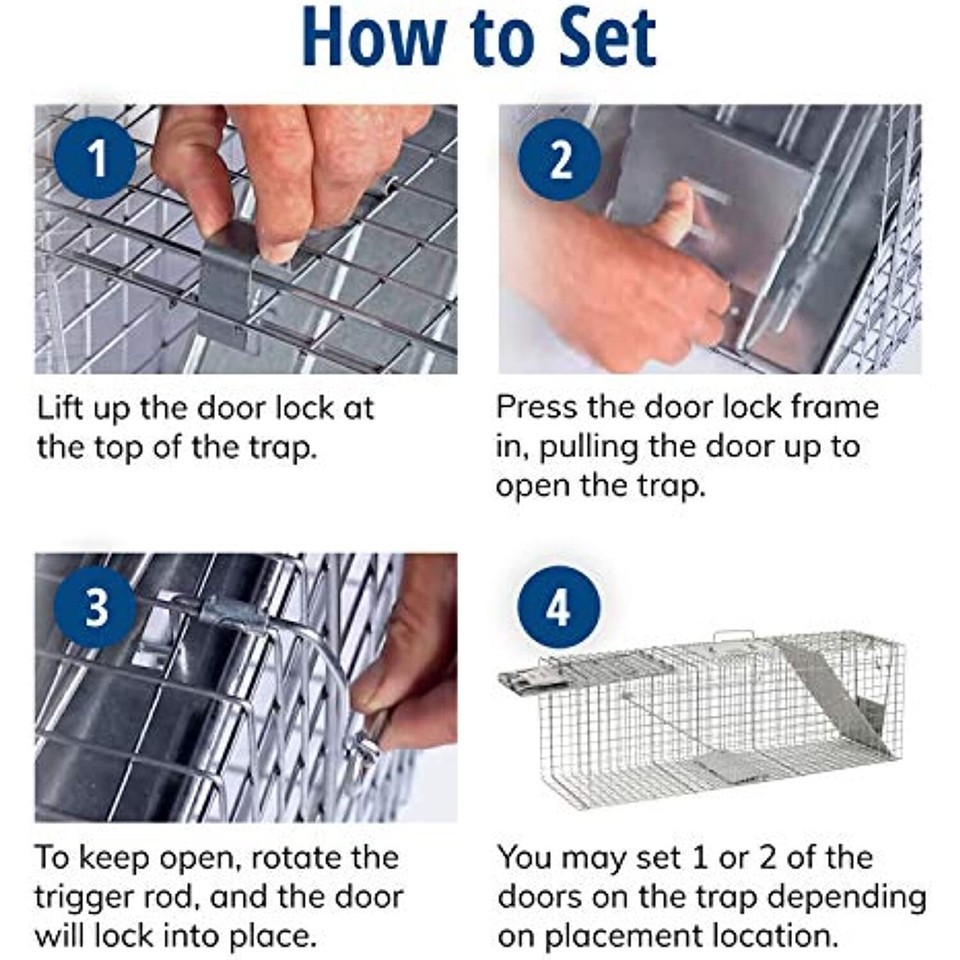 How to Set

1

Lift up the door lock at the top of the trap.

2

Press the door lock frame in, pulling the door up to open the trap.

3

To keep open, rotate the trigger rod, and the door will lock into place.

4

You may set 1 or 2 of the doors on the trap depending on placement location.