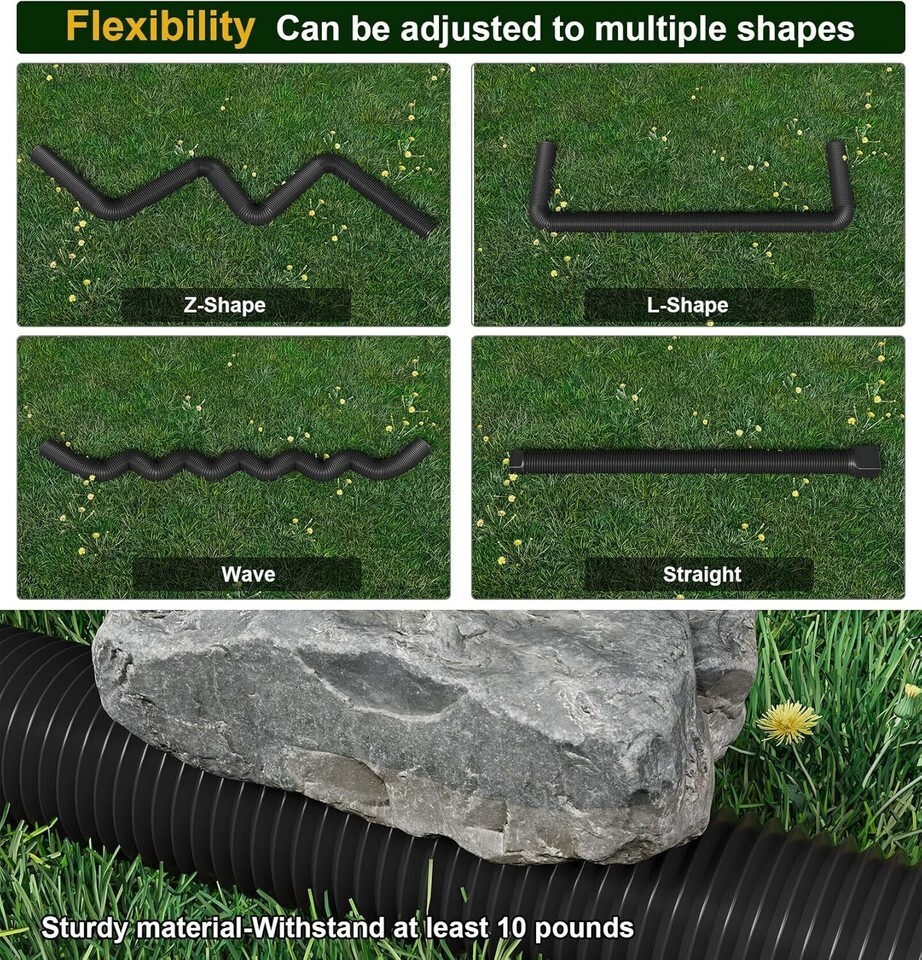 Flexibility Can be adjusted to multiple shapes

Z-Shape

L-Shape

Wave

Straight

Sturdy material-Withstand at least 10 pounds