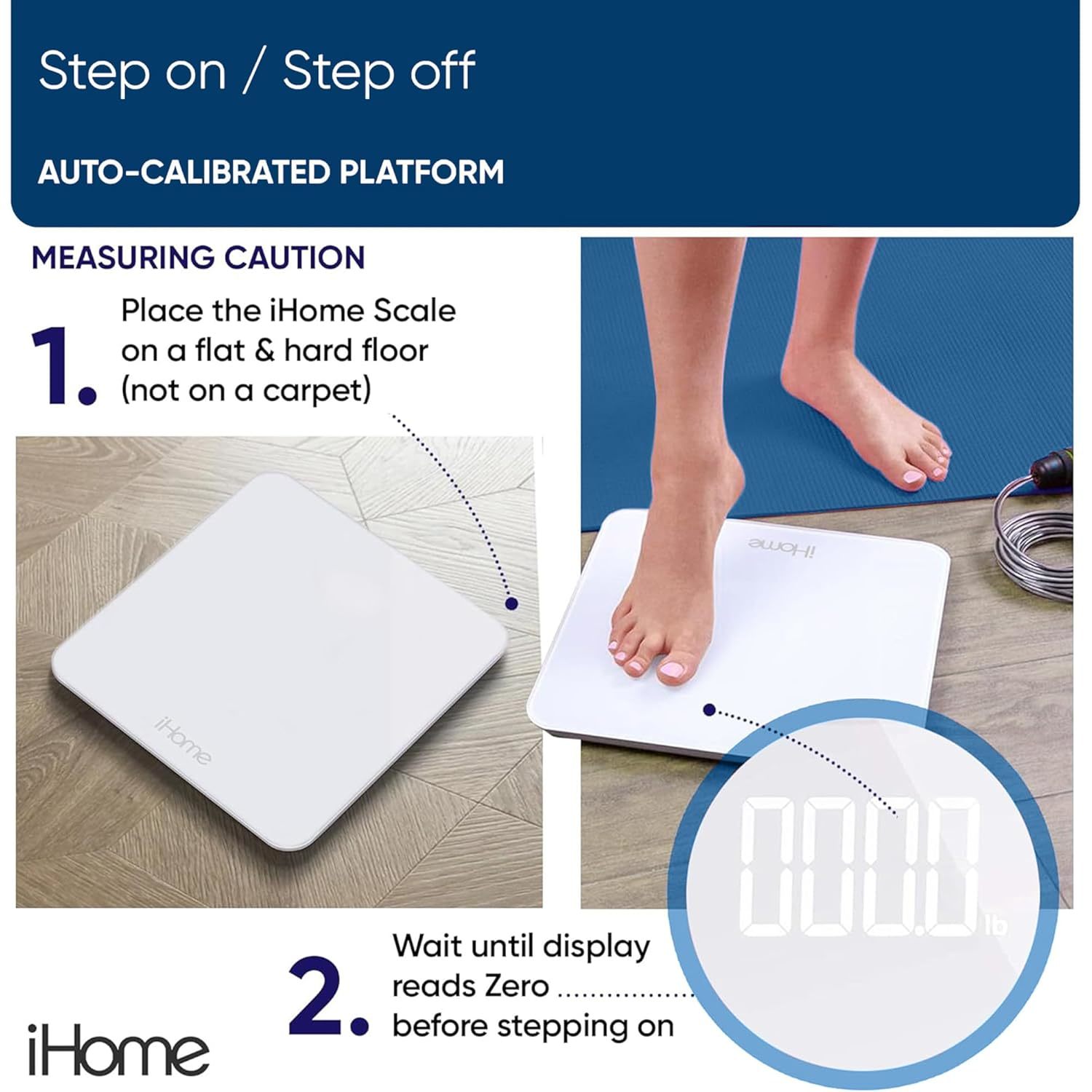 Step on / Step off

AUTO-CALIBRATED PLATFORM

MEASURING CAUTION

1. Place the iHome Scale on a flat & hard floor (not on a carpet)

iHome

iHome

000.0 lb

2. Wait until display reads Zero before stepping on

iHome