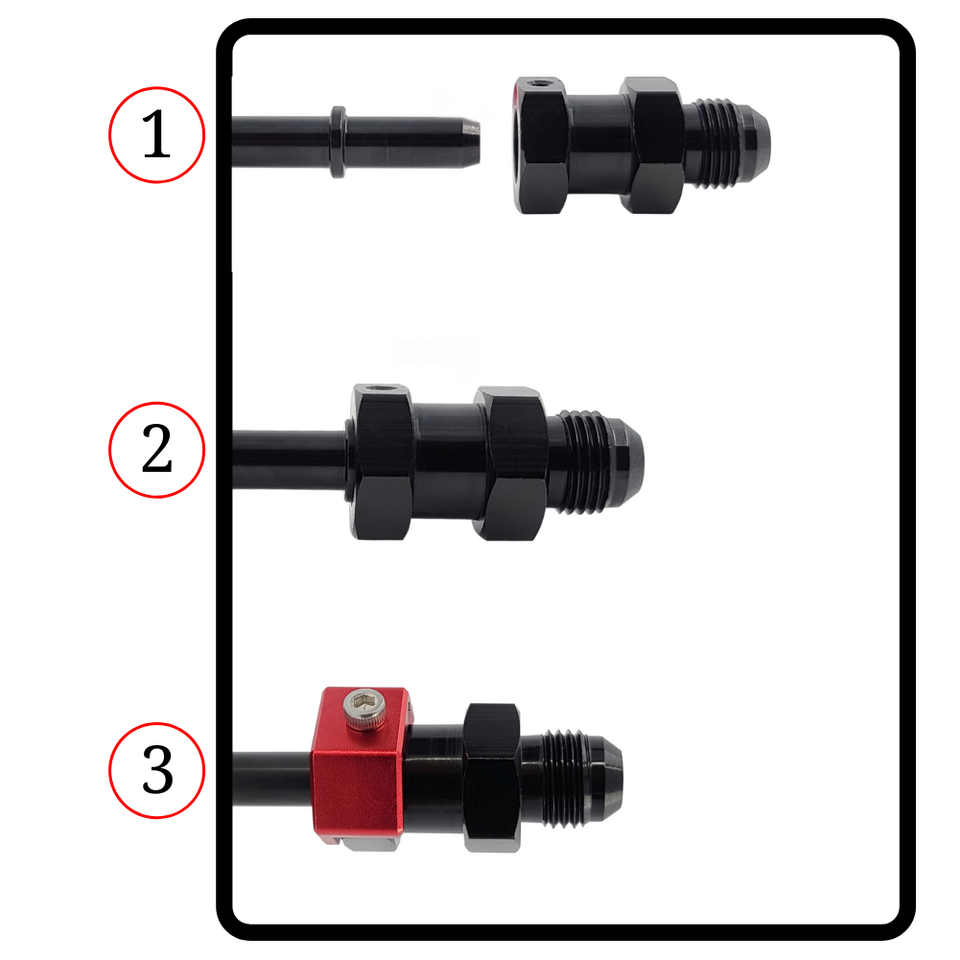 1

2

3