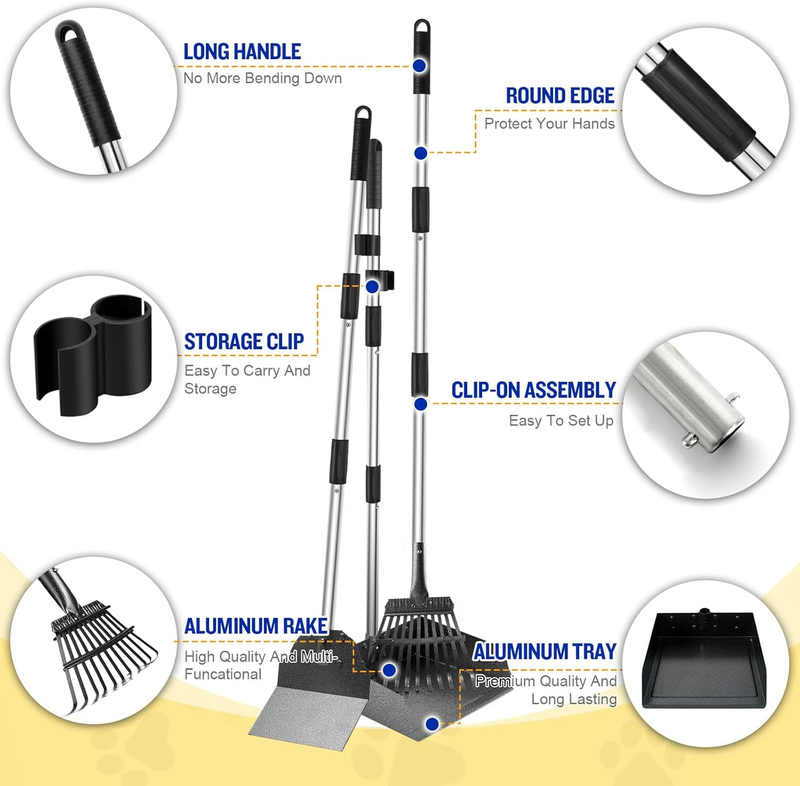 LONG HANDLE
No More Bending Down

ROUND EDGE
Protect Your Hands

STORAGE CLIP
Easy To Carry And Storage

CLIP-ON ASSEMBLY
Easy To Set Up

ALUMINUM RAKE
High Quality And Multi-Funcational

ALUMINUM TRAY
Premium Quality And Long Lasting