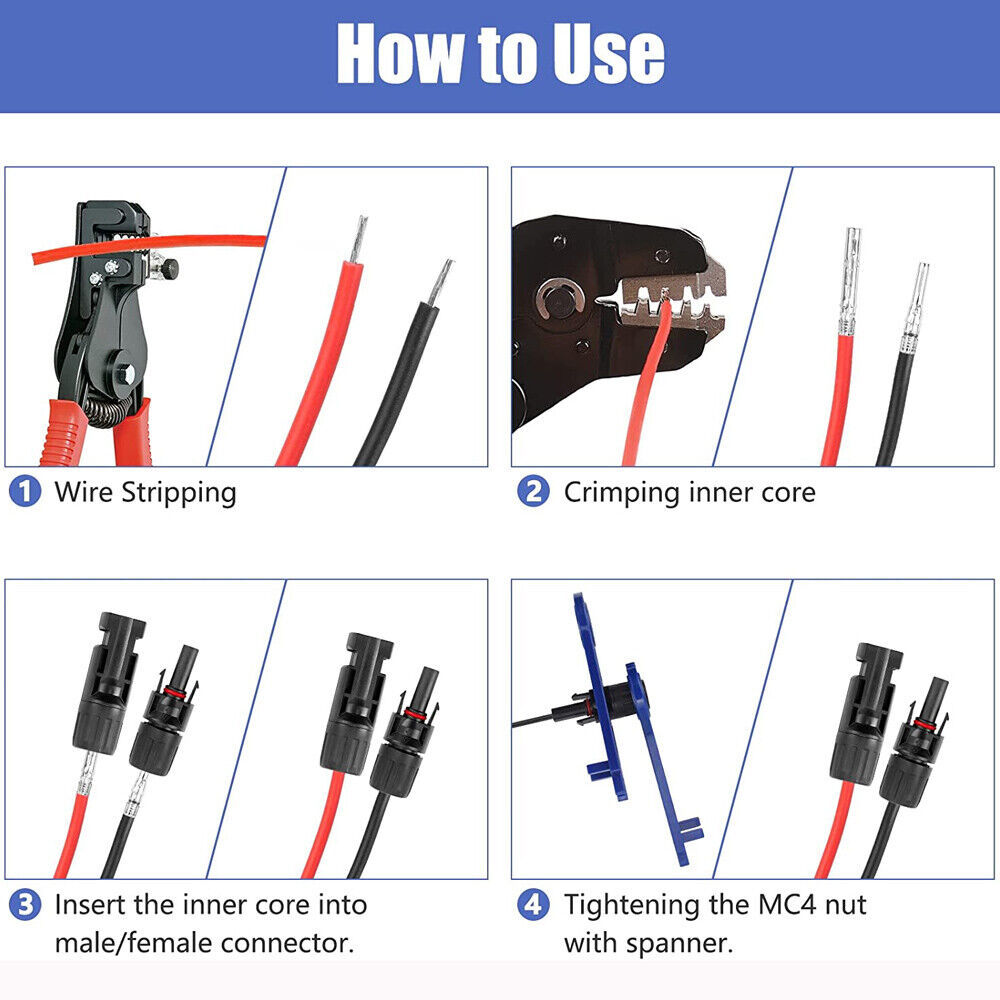 How to Use

1 Wire Stripping

2 Crimping inner core

3 Insert the inner core into male/female connector.

4 Tightening the MC4 nut with spanner.