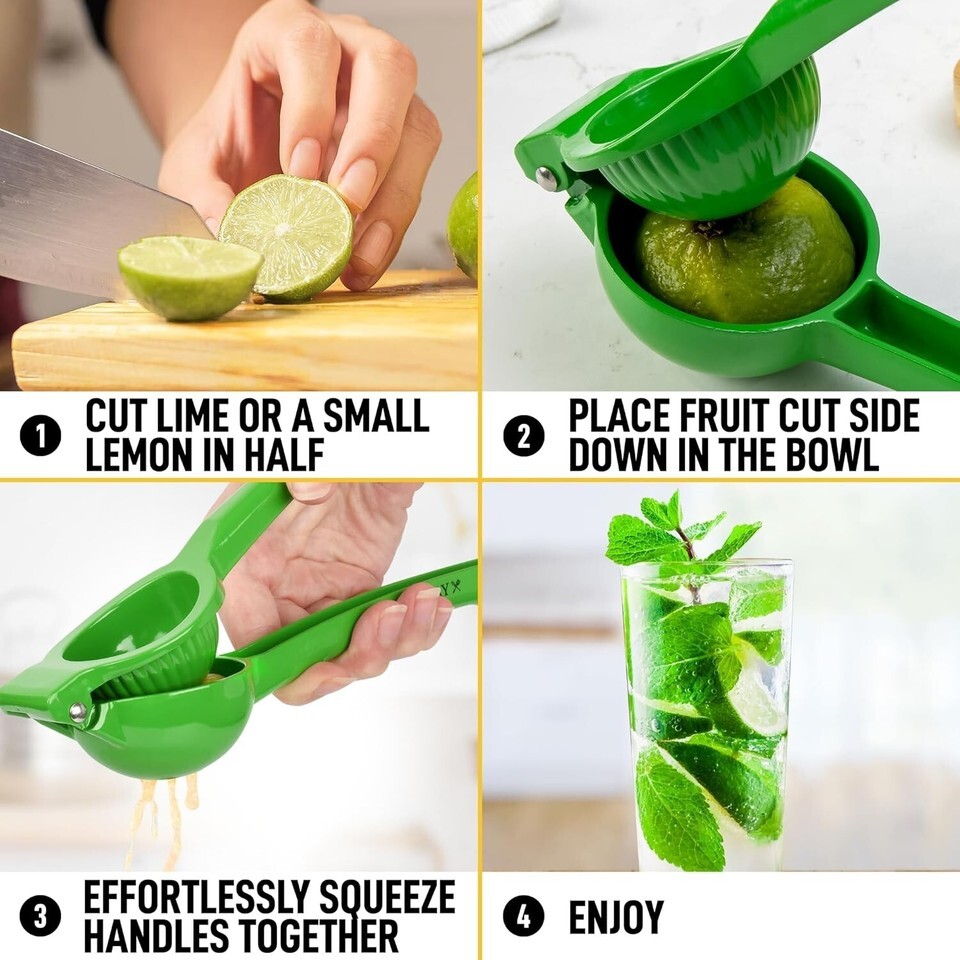 1 CUT LIME OR A SMALL LEMON IN HALF

2 PLACE FRUIT CUT SIDE DOWN IN THE BOWL

3 EFFORTLESSLY SQUEEZE HANDLES TOGETHER

4 ENJOY