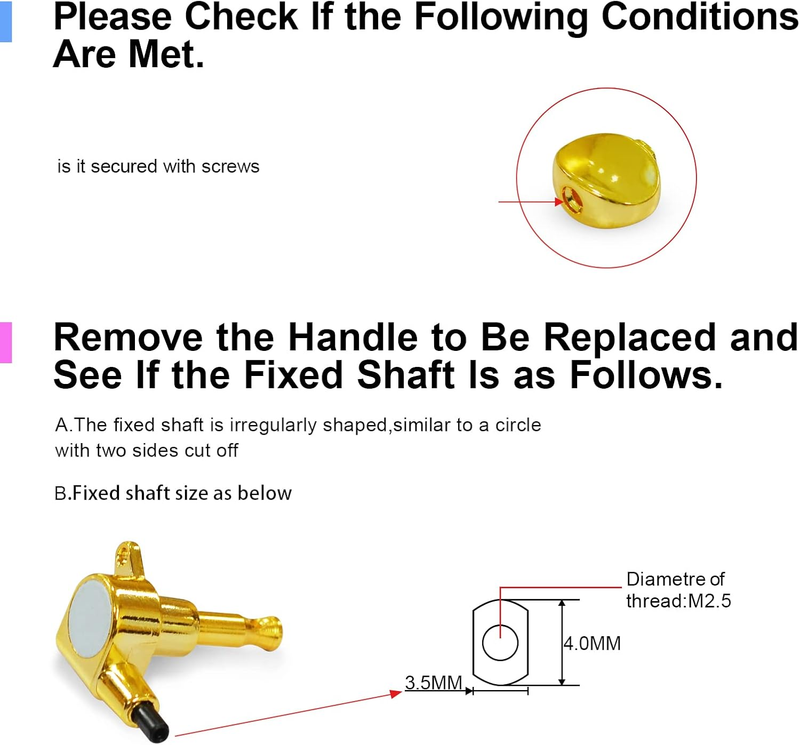 Please Check If the Following Conditions Are Met.

is it secured with screws

Remove the Handle to Be Replaced and See If the Fixed Shaft Is as Follows.

A.The fixed shaft is irregularly shaped,similar to a circle with two sides cut off

B.Fixed shaft size as below

Diametre of thread:M2.5

4.0MM

3.5MM