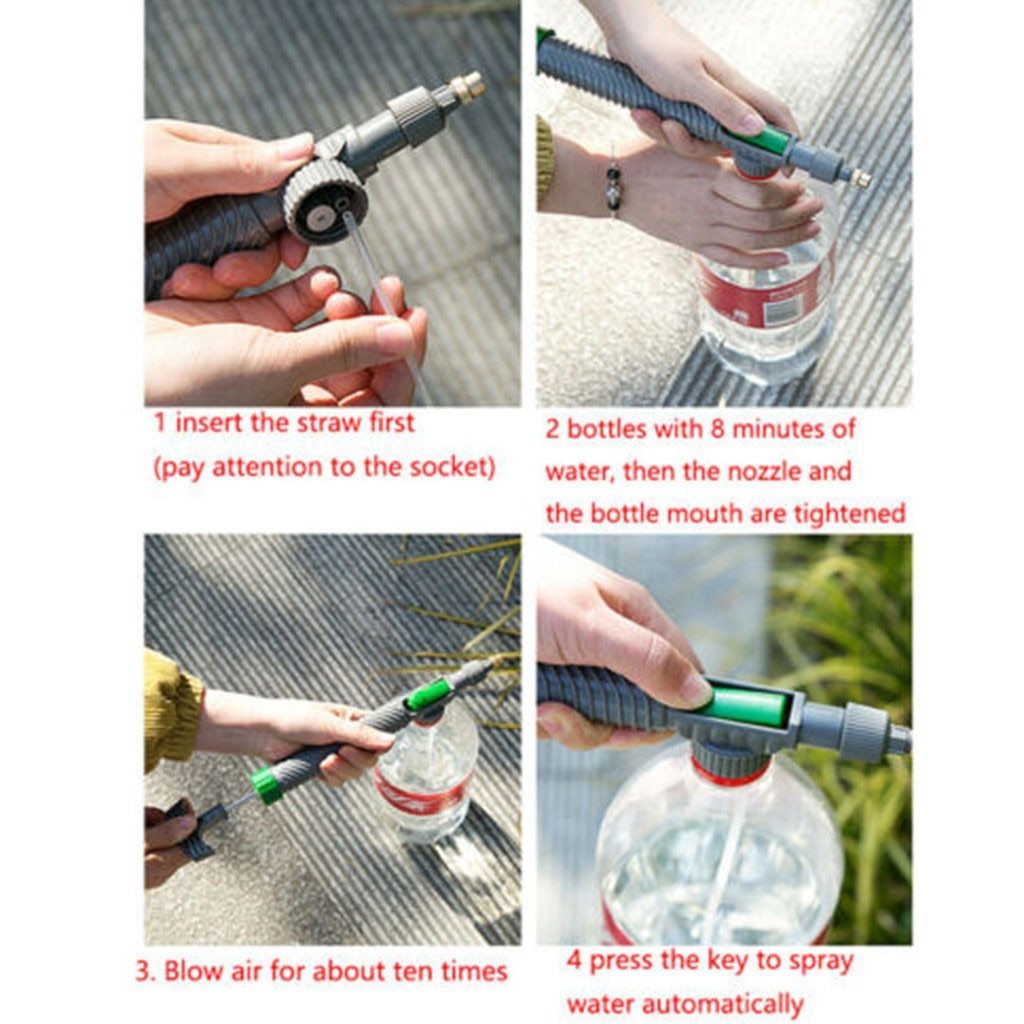 1 insert the straw first
(pay attention to the socket)

2 bottles with 8 minutes of water, then the nozzle and the bottle mouth are tightened

3. Blow air for about ten times

4 press the key to spray water automatically