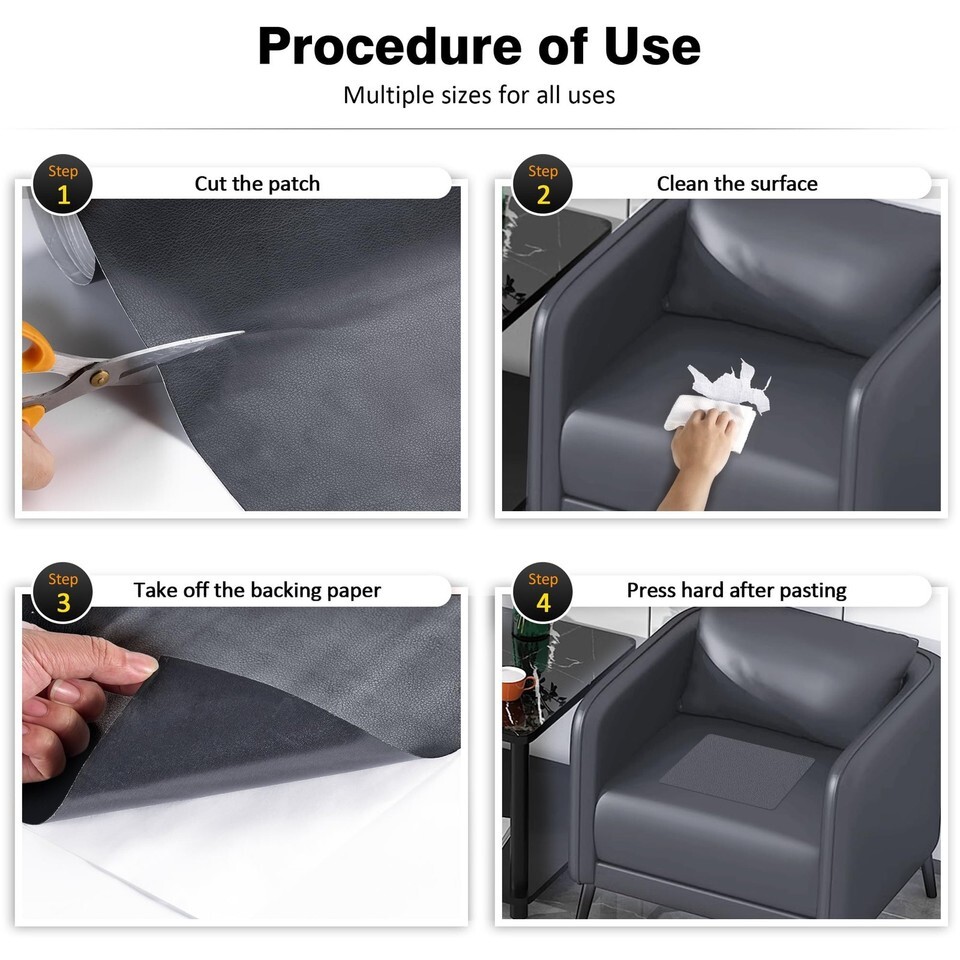 Procedure of Use

Multiple sizes for all uses

Step 1
Cut the patch

Step 2
Clean the surface

Step 3
Take off the backing paper

Step 4
Press hard after pasting