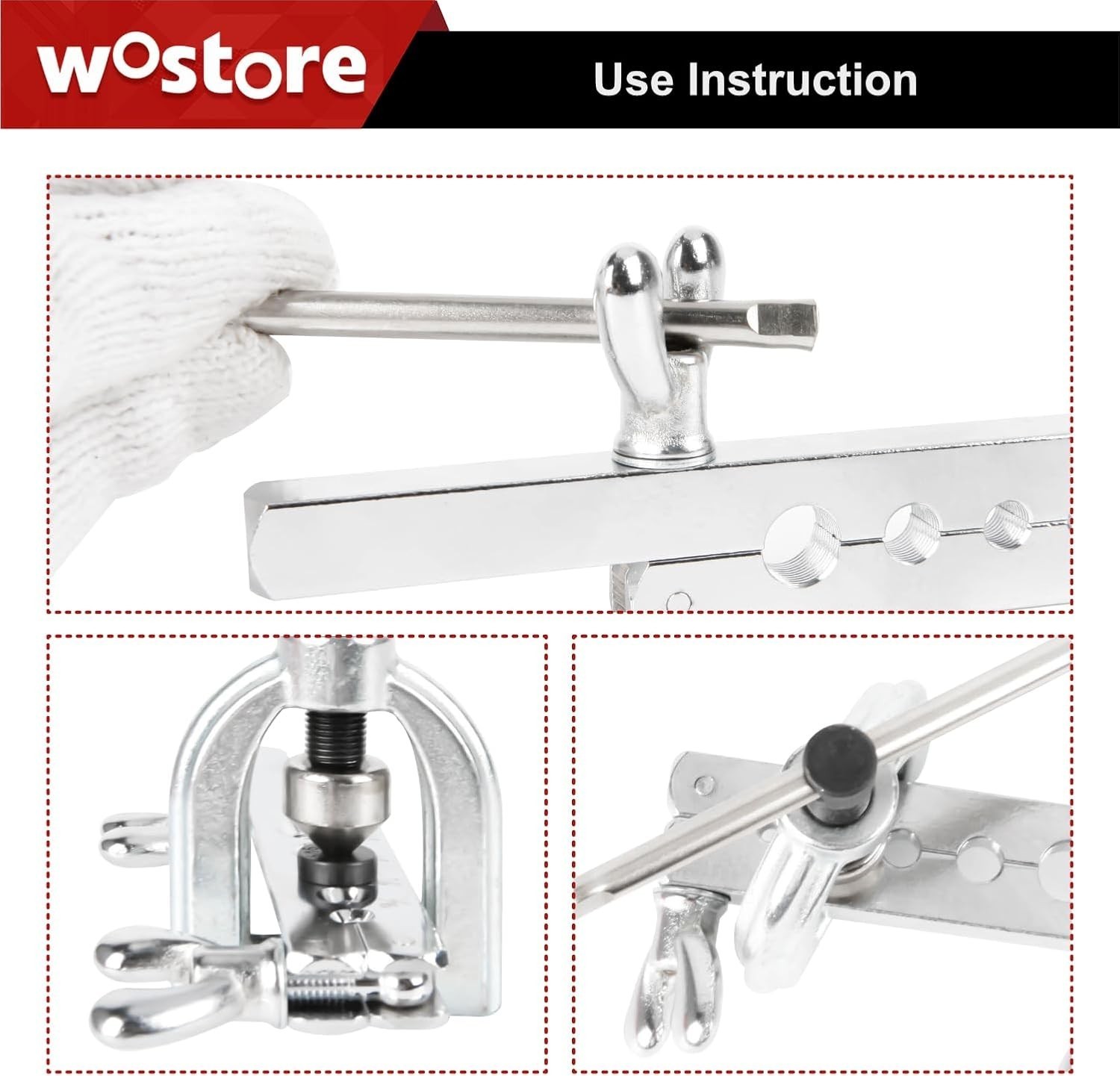 wostore

Use Instruction