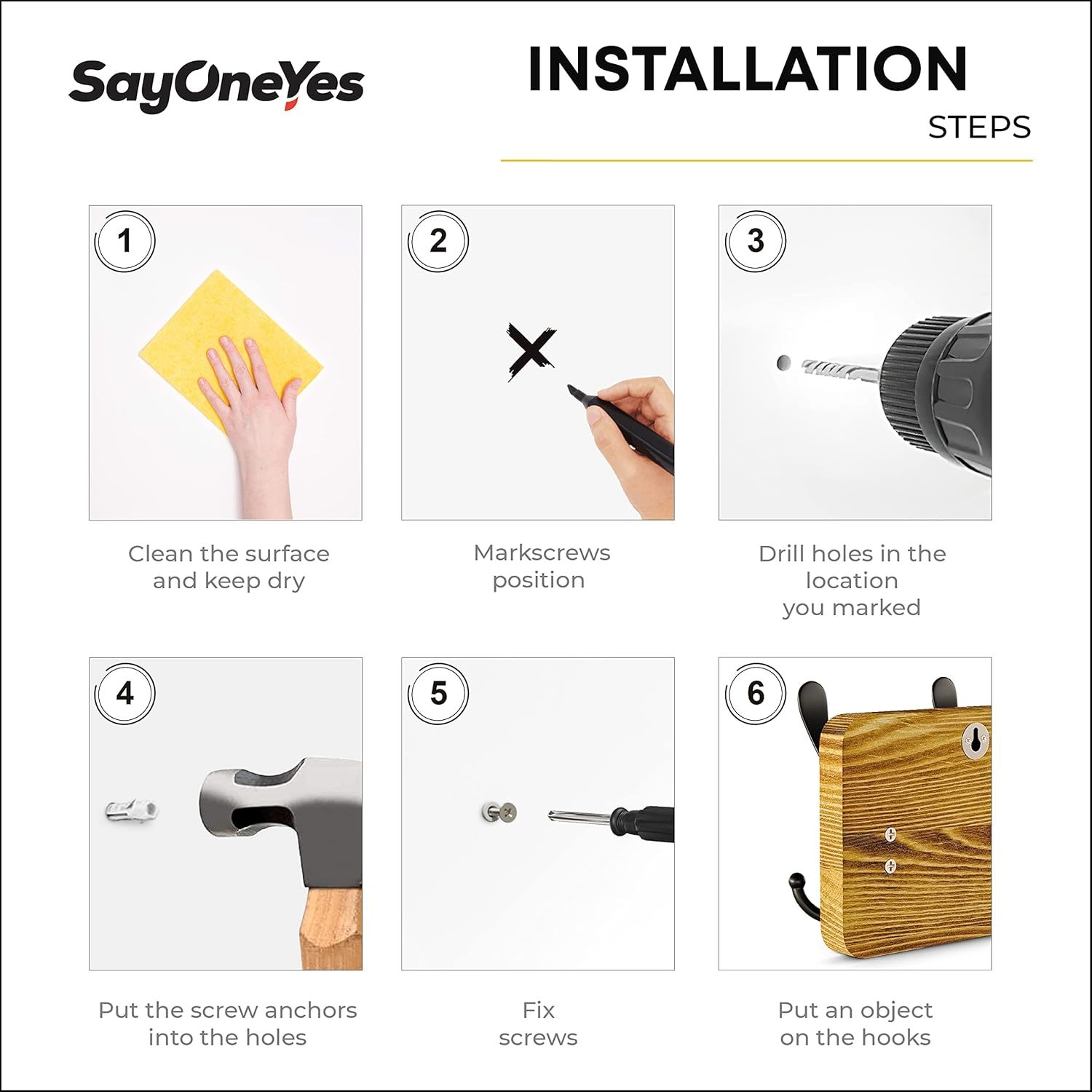 SayOneYes

INSTALLATION

STEPS

1

Clean the surface and keep dry

2

Markscrews position

3

Drill holes in the location you marked

4

Put the screw anchors into the holes

5

Fix screws

6

Put an object on the hooks