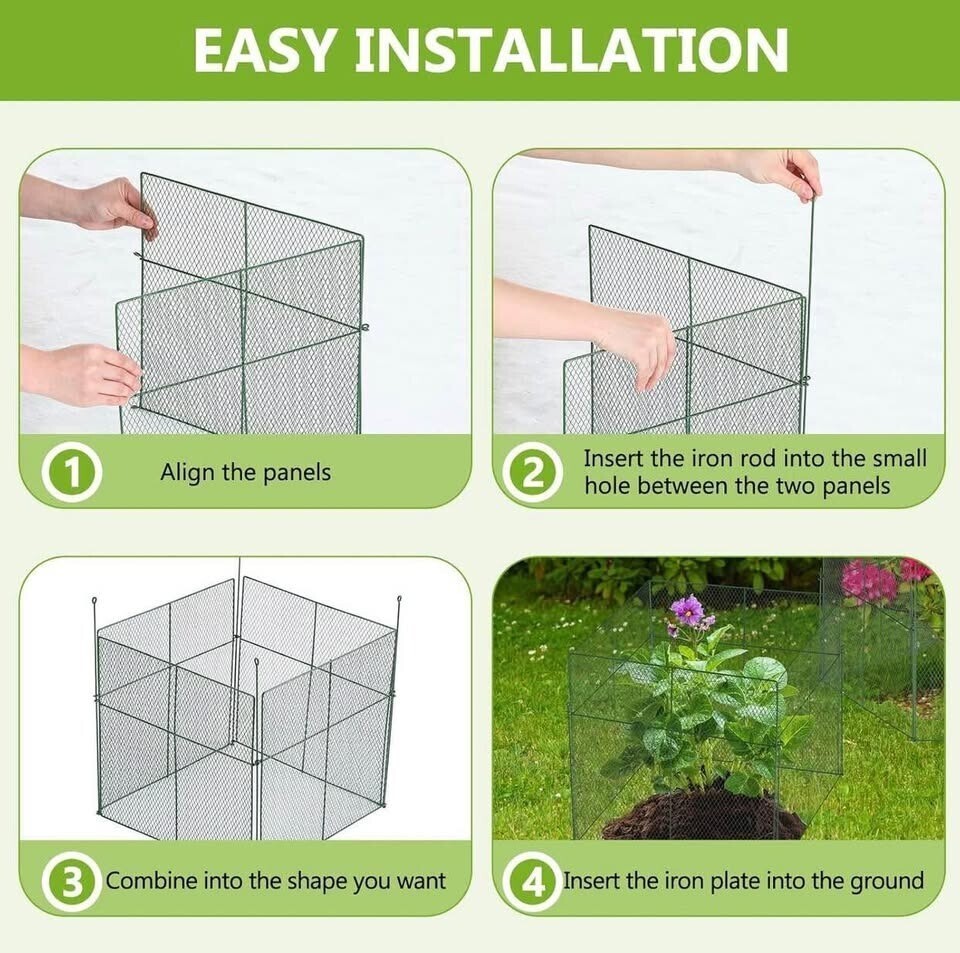 EASY INSTALLATION

1 Align the panels

2 Insert the iron rod into the small hole between the two panels

3 Combine into the shape you want

4 Insert the iron plate into the ground