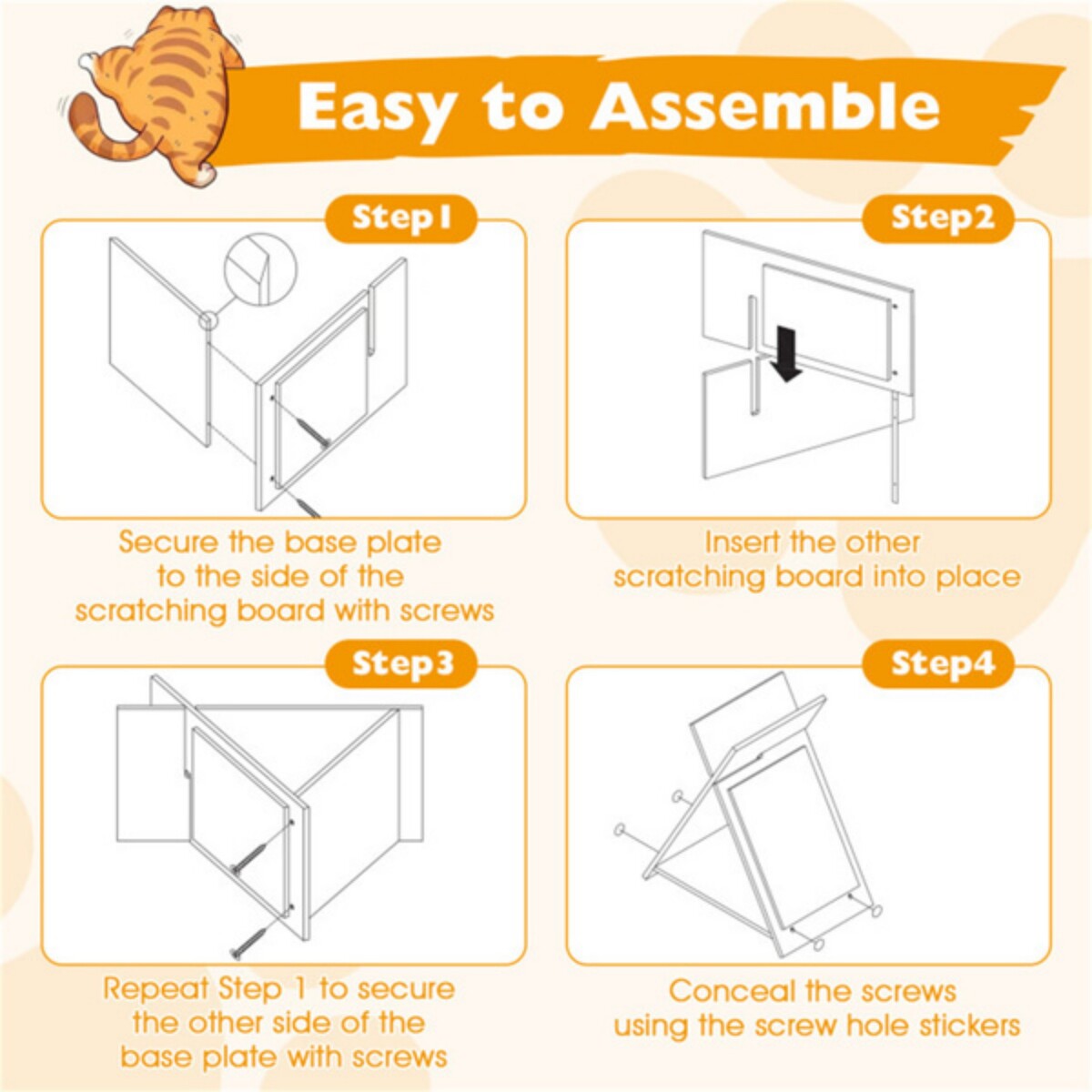 Easy to Assemble

Step1

Secure the base plate to the side of the scratching board with screws

Step2

Insert the other scratching board into place

Step3

Repeat Step 1 to secure the other side of the base plate with screws

Step4

Conceal the screws using the screw hole stickers