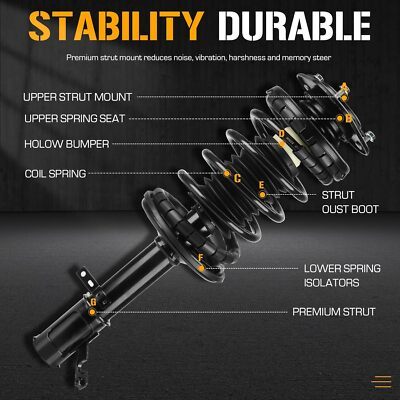 STABILITY DURABLE

Premium strut mount reduces noise, vibration, harshness and memory steer

UPPER STRUT MOUNT

A

UPPER SPRING SEAT

B

HOLOW BUMPER

D

COIL SPRING

C

E

STRUT OUST BOOT

F

LOWER SPRING ISOLATORS

G

PREMIUM STRUT