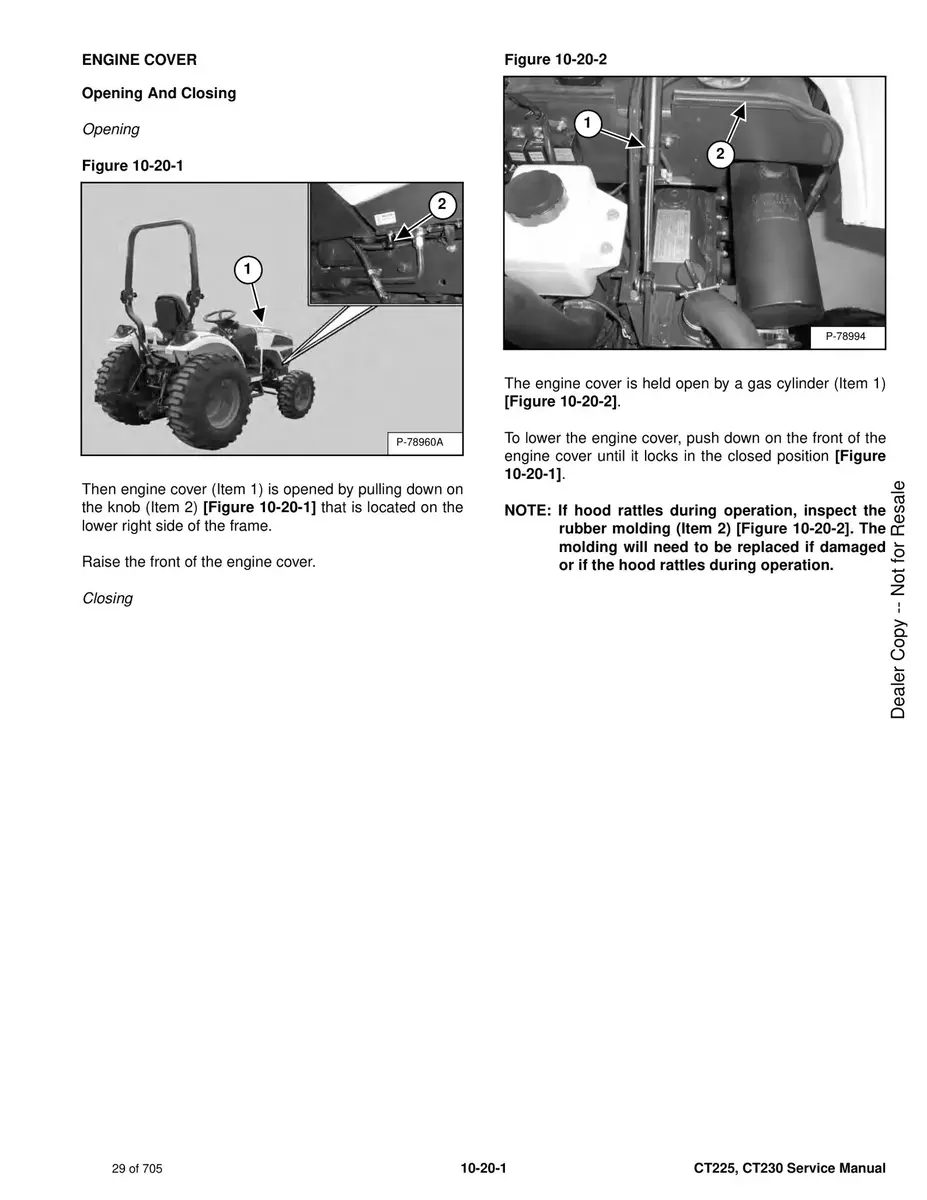 ENGINE COVER

Opening And Closing

Opening

Figure 10-20-1

2

1

P-78960A

Then engine cover (Item 1) is opened by pulling down on the knob (Item 2) [Figure 10-20-1] that is located on the lower right side of the frame.

Raise the front of the engine cover.

Closing

Figure 10-20-2

1

2

P-78994

The engine cover is held open by a gas cylinder (Item 1) [Figure 10-20-2].

To lower the engine cover, push down on the front of the engine cover until it locks in the closed position [Figure 10-20-1].

NOTE: If hood rattles during operation, inspect the rubber molding (Item 2) [Figure 10-20-2]. The molding will need to be replaced if damaged or if the hood rattles during operation.

Dealer Copy -- Not for Resale

29 of 705

10-20-1

CT225, CT230 Service Manual