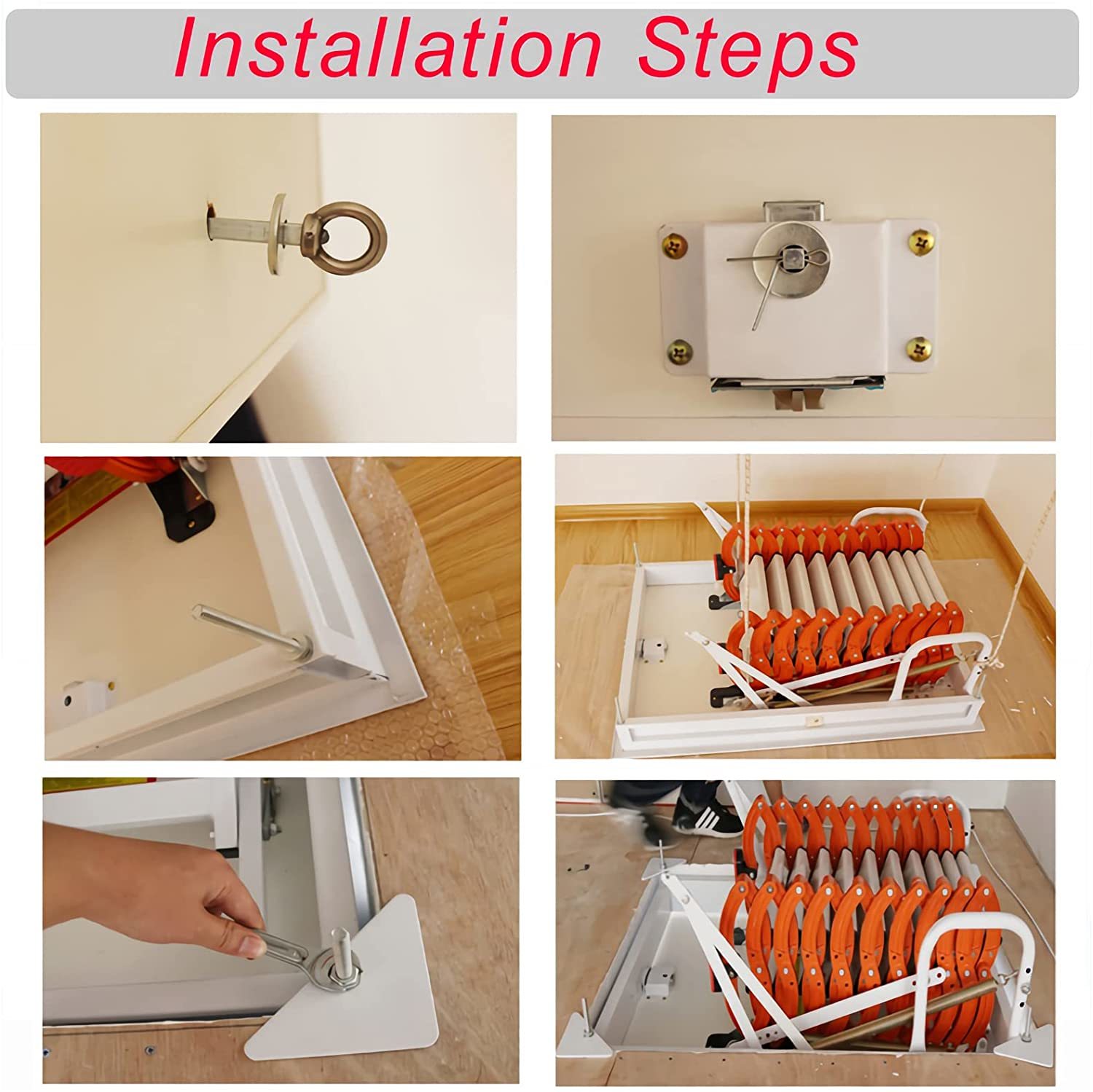 Installation Steps