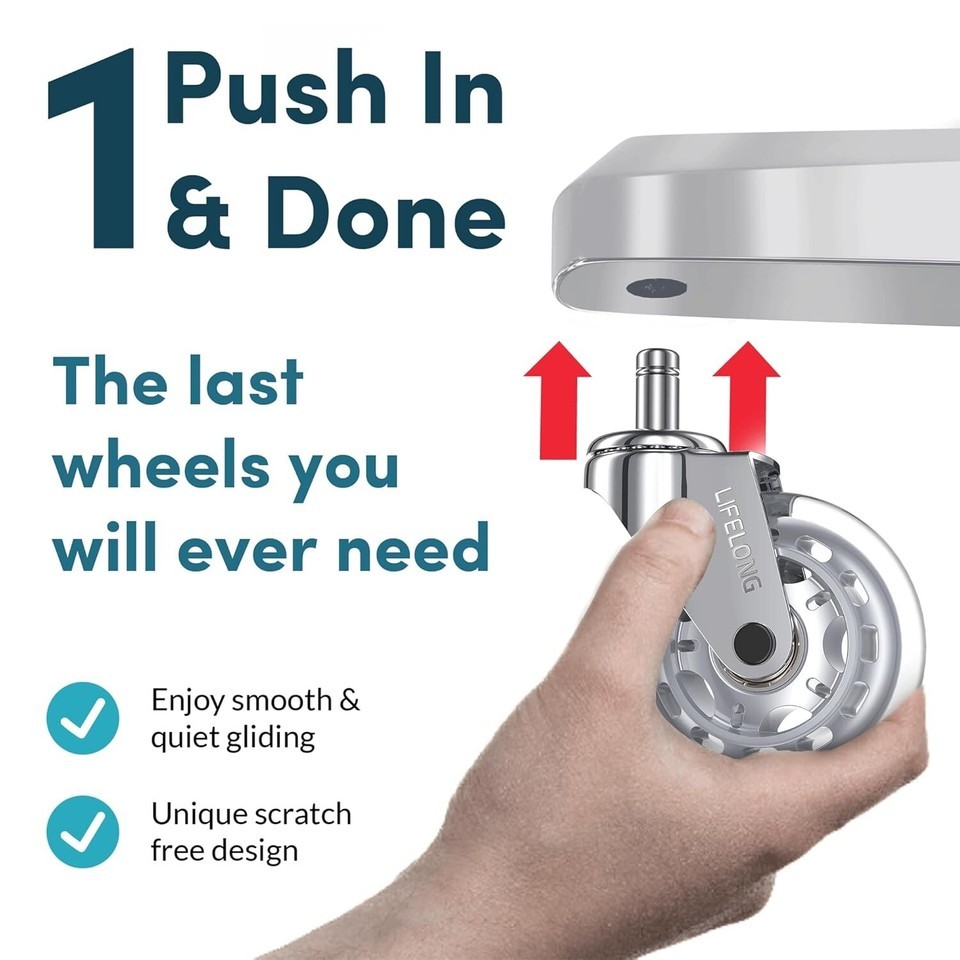 1 Push In & Done

The last wheels you will ever need

Enjoy smooth & quiet gliding

Unique scratch free design

LIFELONG