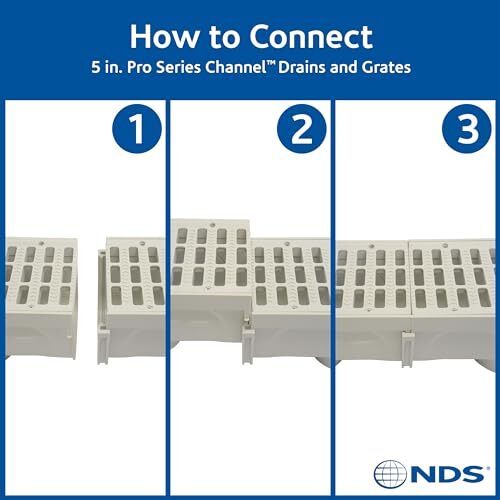 How to Connect

5 in. Pro Series Channel™ Drains and Grates

1

2

3

NDS®