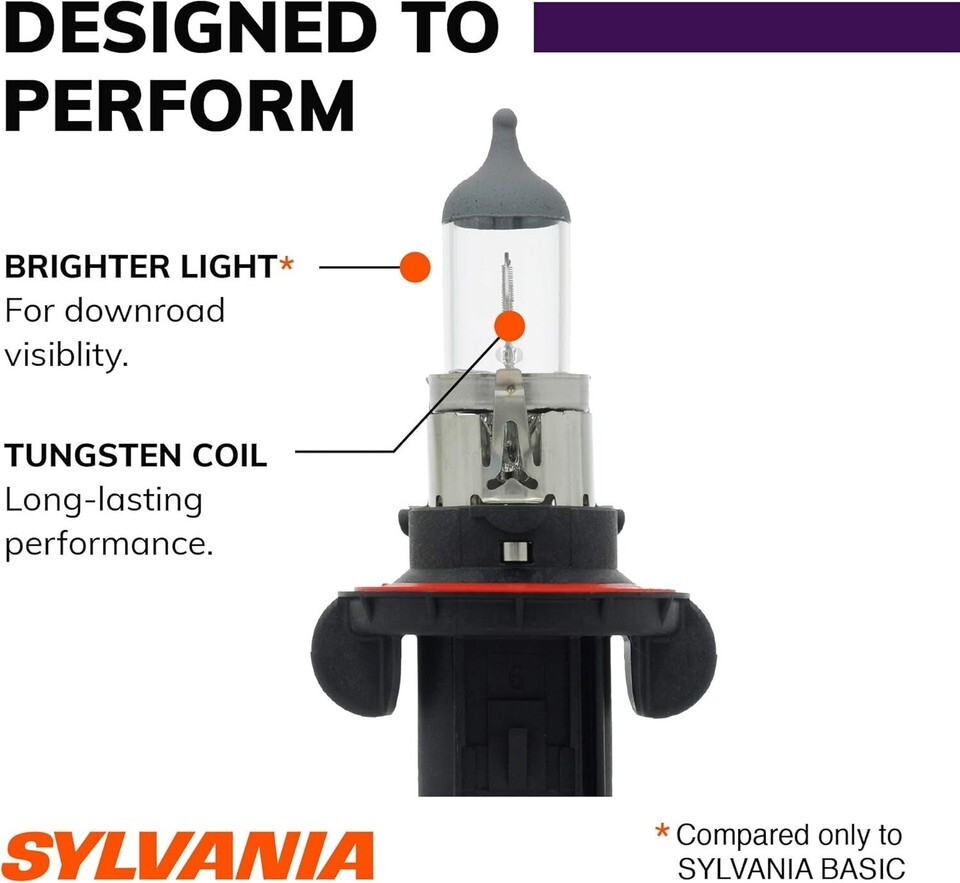 DESIGNED TO PERFORM

BRIGHTER LIGHT*
For downroad visiblity.

TUNGSTEN COIL
Long-lasting performance.

SYLVANIA

* Compared only to SYLVANIA BASIC