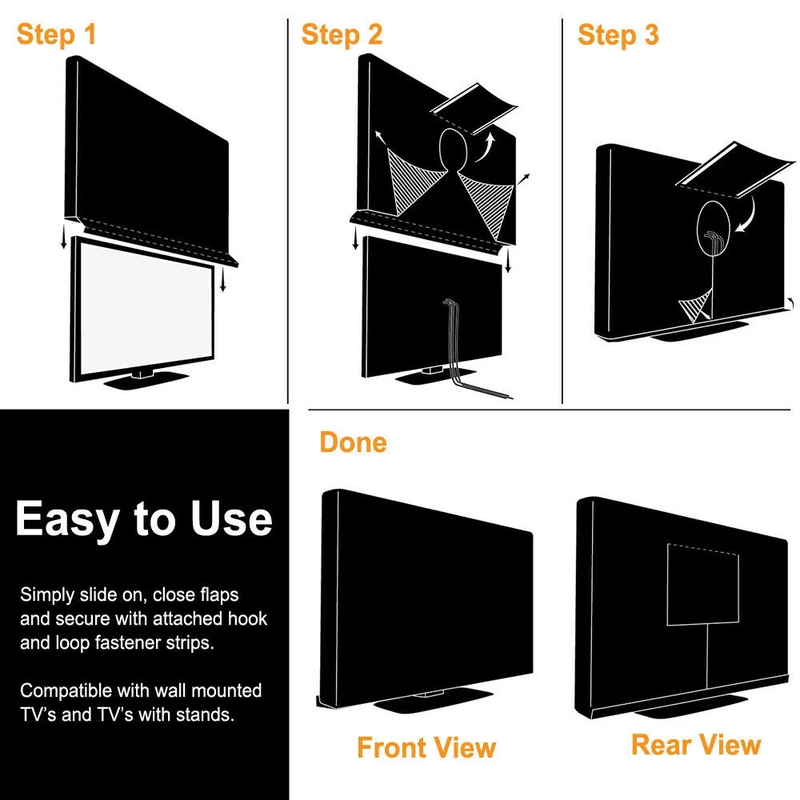 Step 1

Step 2

Step 3

Easy to Use

Simply slide on, close flaps and secure with attached hook and loop fastener strips.

Compatible with wall mounted TV's and TV's with stands.

Done

Front View

Rear View