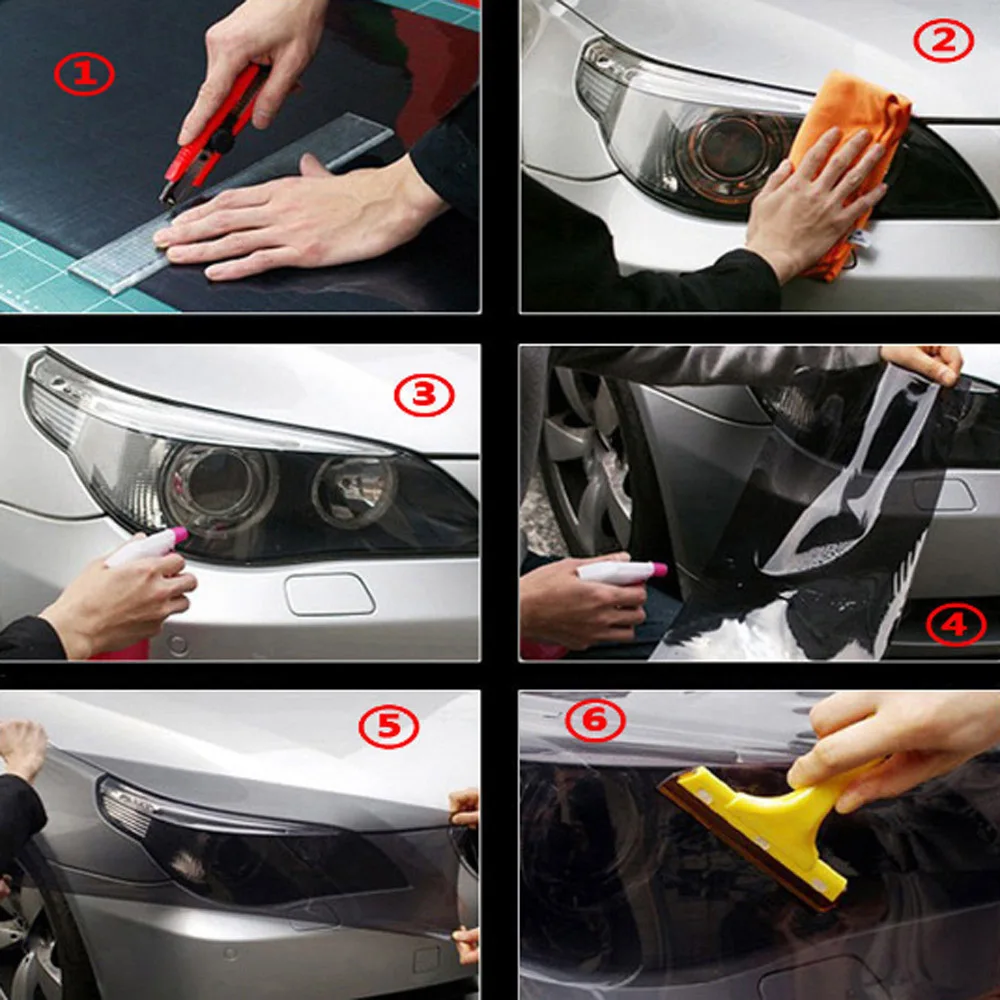 1
2
3
4
5
6