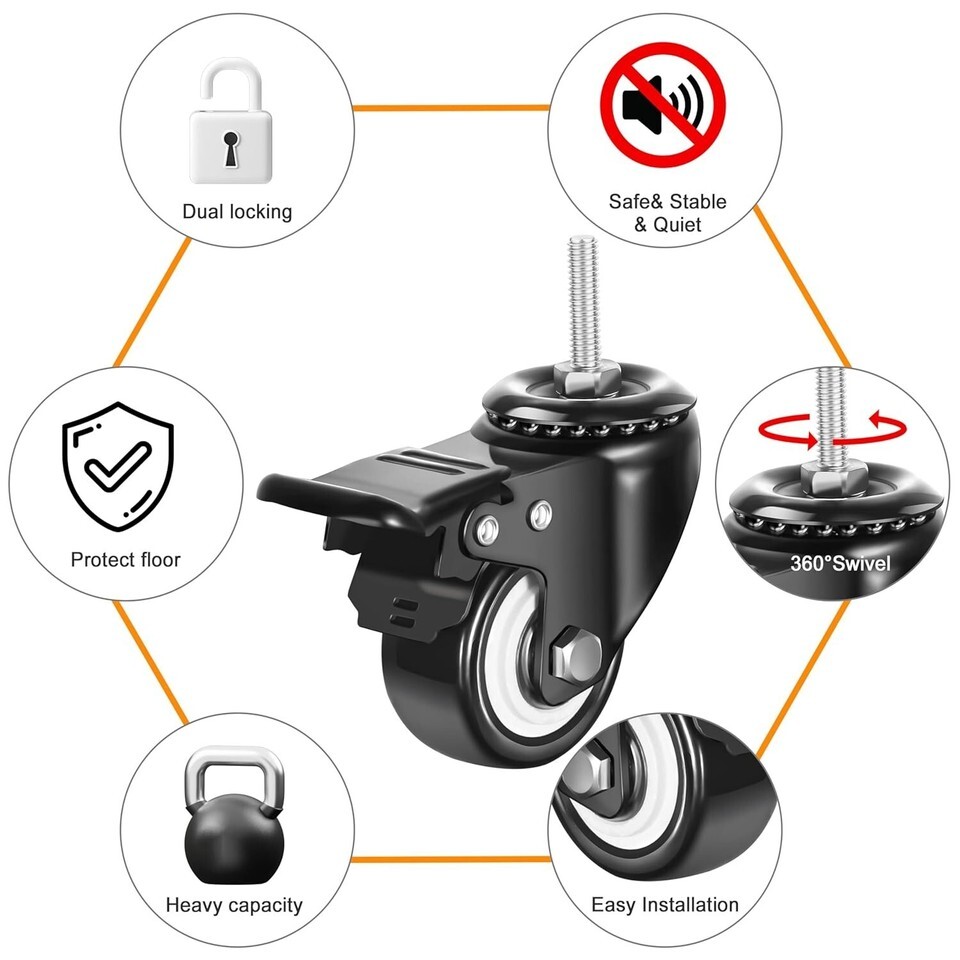 Dual locking

Safe& Stable
& Quiet

Protect floor

360°Swivel

Heavy capacity

Easy Installation