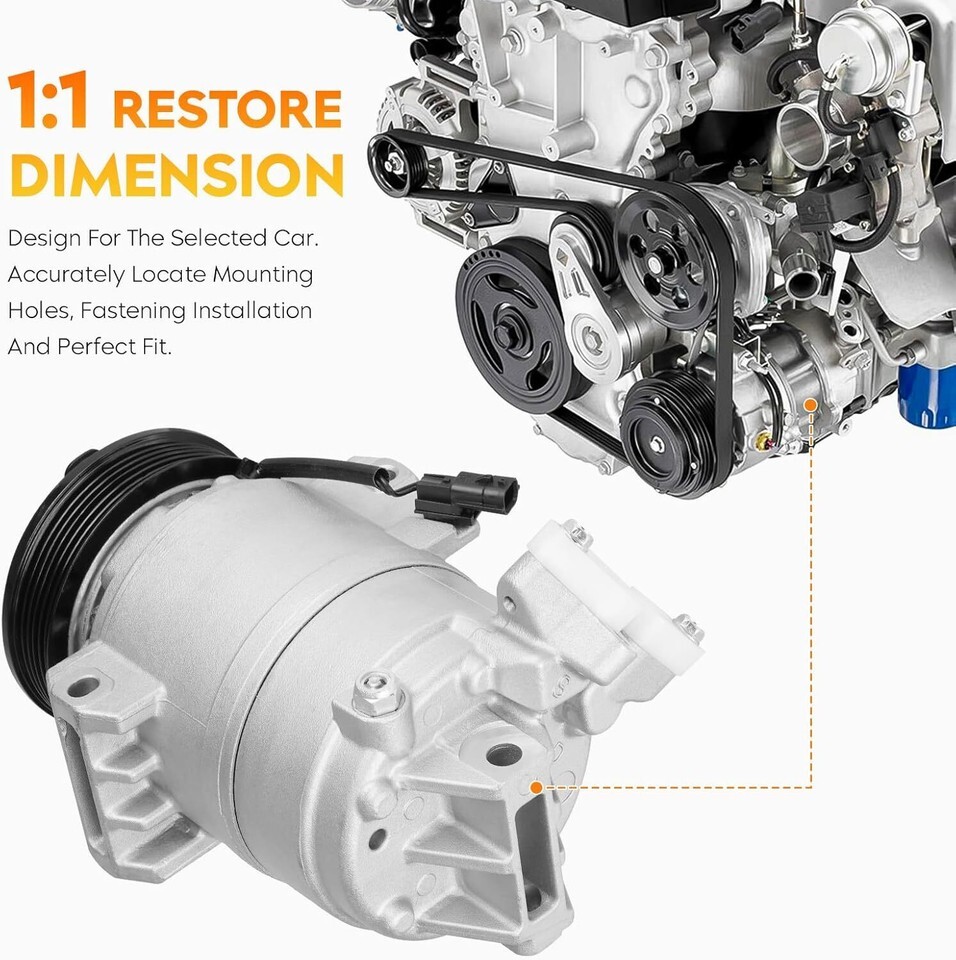 1:1 RESTORE DIMENSION

Design For The Selected Car. Accurately Locate Mounting Holes, Fastening Installation And Perfect Fit.