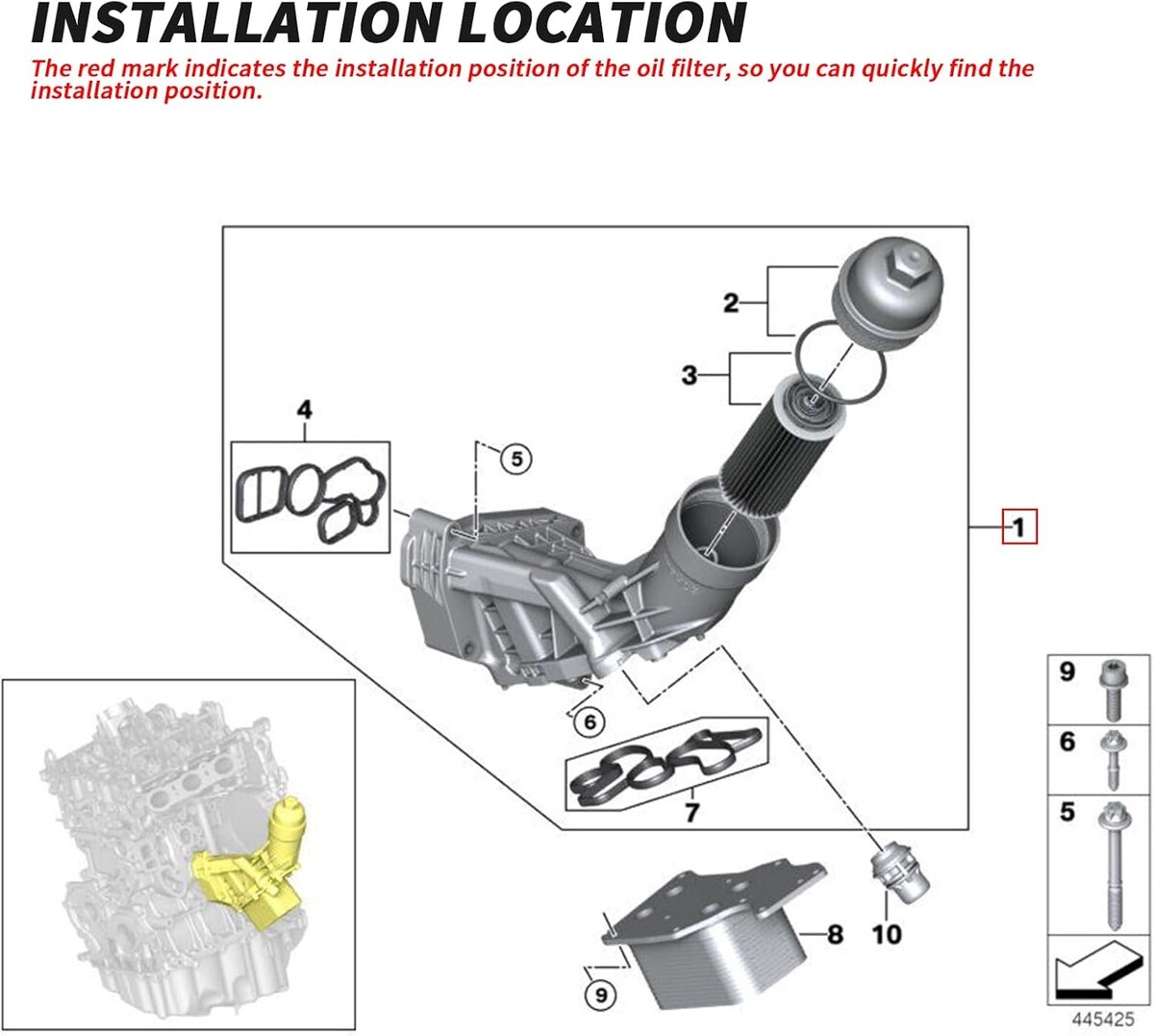 INSTALLATION LOCATION

The red mark indicates the installation position of the oil filter, so you can quickly find the installation position.

2
3
4
5
1
6
7
8
10
9
9
6
5
445425