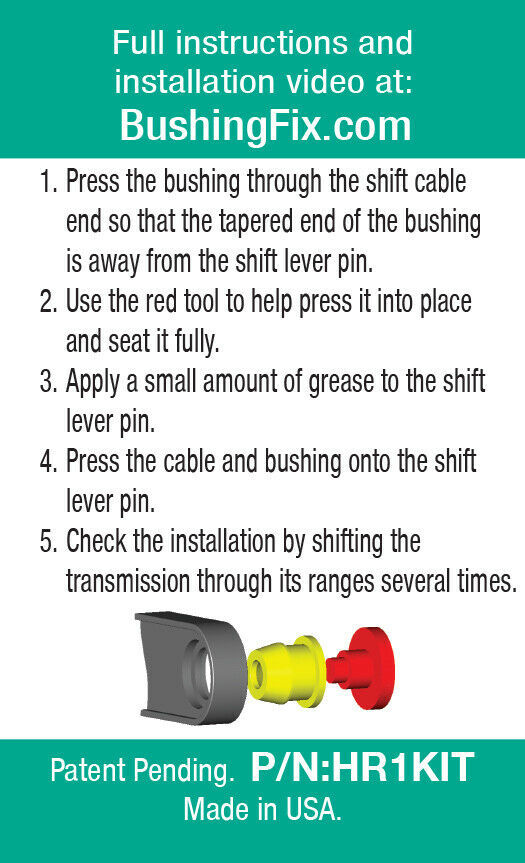 Full instructions and installation video at:
BushingFix.com

1. Press the bushing through the shift cable end so that the tapered end of the bushing is away from the shift lever pin.
2. Use the red tool to help press it into place and seat it fully.
3. Apply a small amount of grease to the shift lever pin.
4. Press the cable and bushing onto the shift lever pin.
5. Check the installation by shifting the transmission through its ranges several times.

Patent Pending. P/N:HR1KIT
Made in USA.