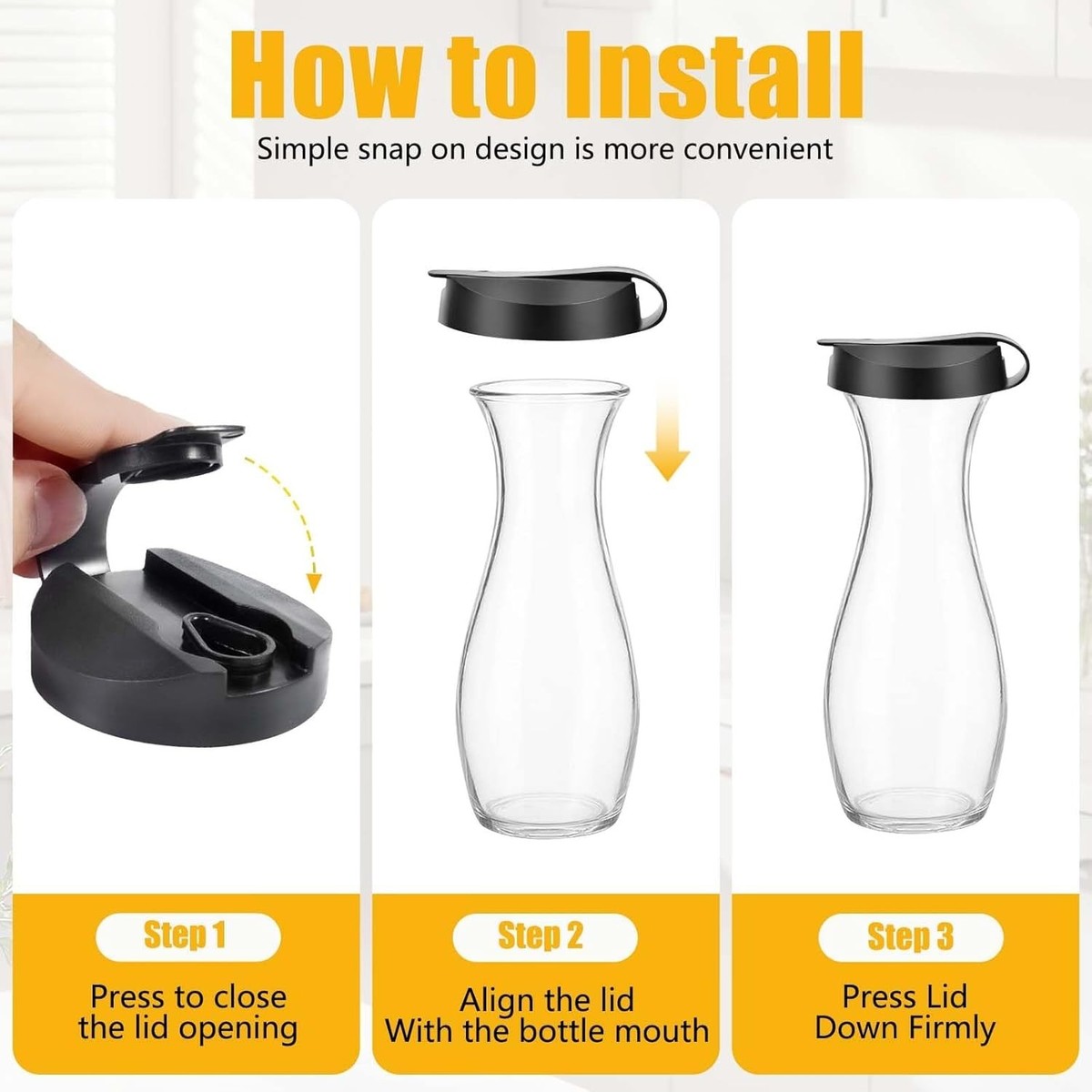 How to Install

Simple snap on design is more convenient

Step 1

Press to close the lid opening

Step 2

Align the lid With the bottle mouth

Step 3

Press Lid Down Firmly