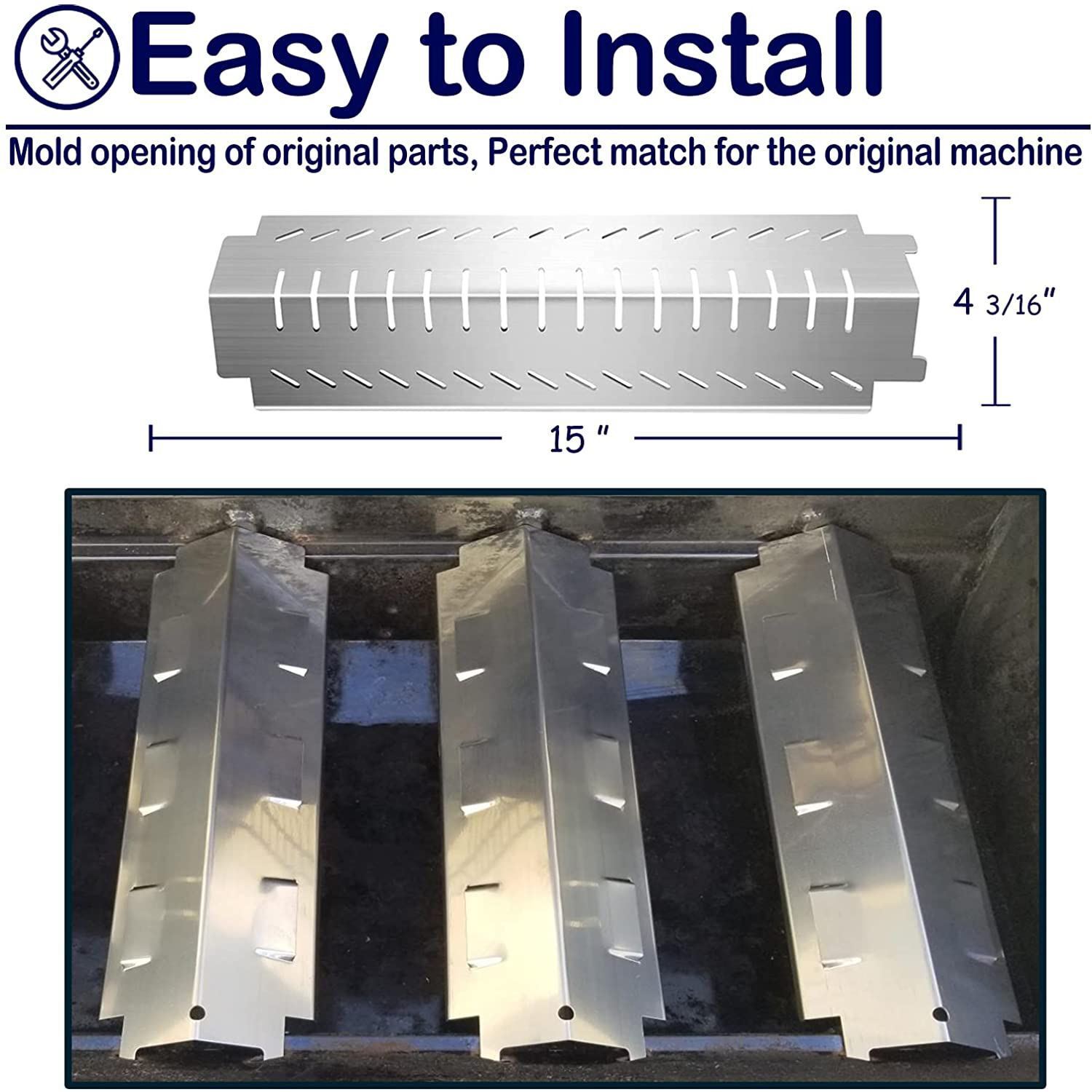 Easy to Install

Mold opening of original parts, Perfect match for the original machine

4 3/16"

15 "