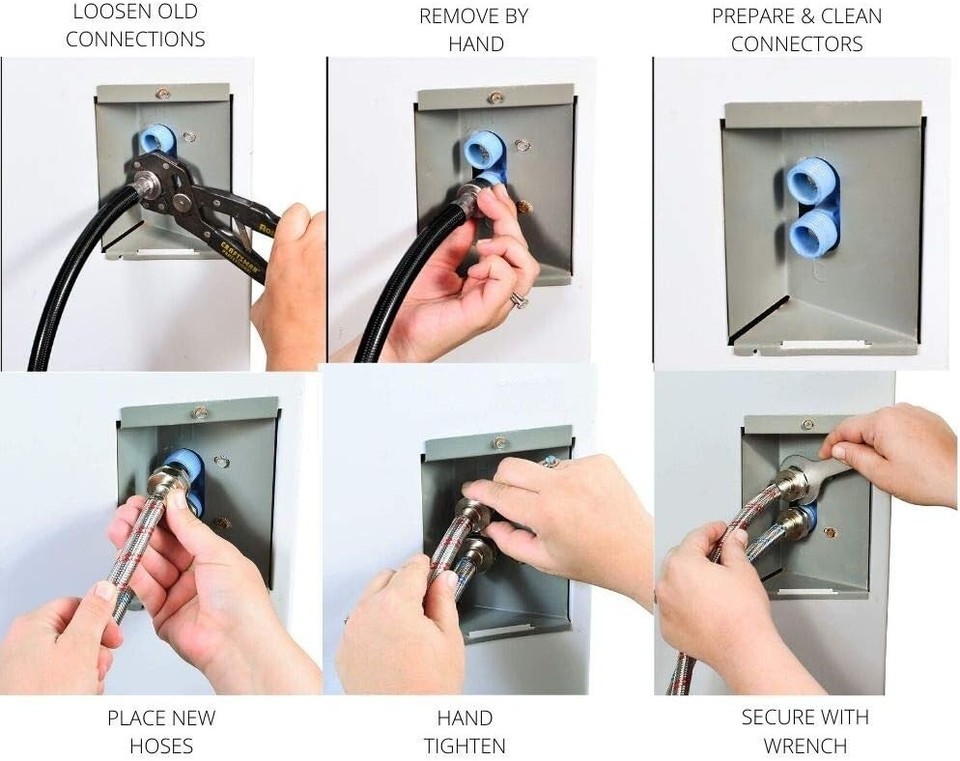 LOOSEN OLD CONNECTIONS

REMOVE BY HAND

PREPARE & CLEAN CONNECTORS

CRAFTSMAN

PLACE NEW HOSES

HAND TIGHTEN

SECURE WITH WRENCH