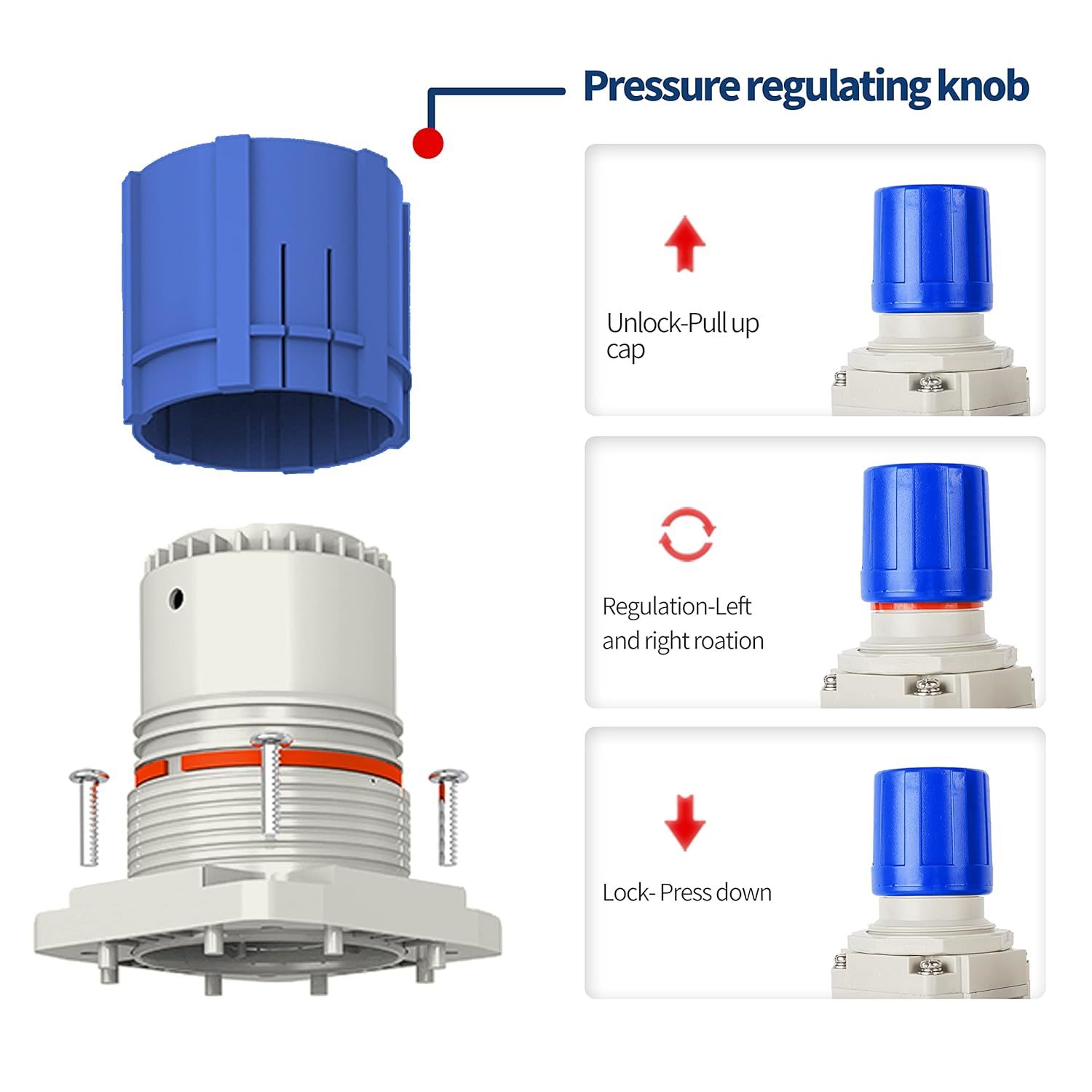 Pressure regulating knob

Unlock-Pull up cap

Regulation-Left and right roation

Lock- Press down