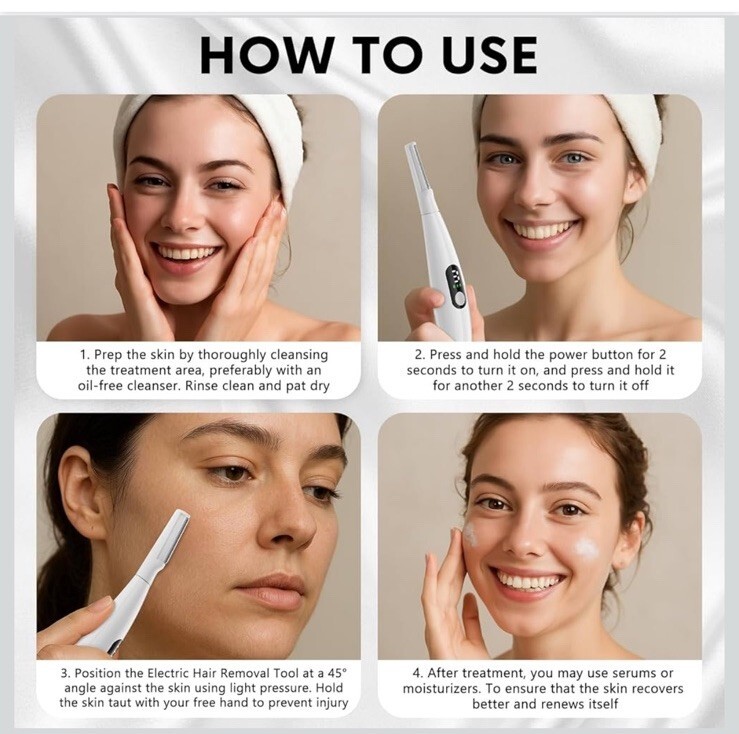 HOW TO USE

1. Prep the skin by thoroughly cleansing the treatment area, preferably with an oil-free cleanser. Rinse clean and pat dry

2. Press and hold the power button for 2 seconds to turn it on, and press and hold it for another 2 seconds to turn it off

3. Position the Electric Hair Removal Tool at a 45° angle against the skin using light pressure. Hold the skin taut with your free hand to prevent injury

4. After treatment, you may use serums or moisturizers. To ensure that the skin recovers better and renews itself