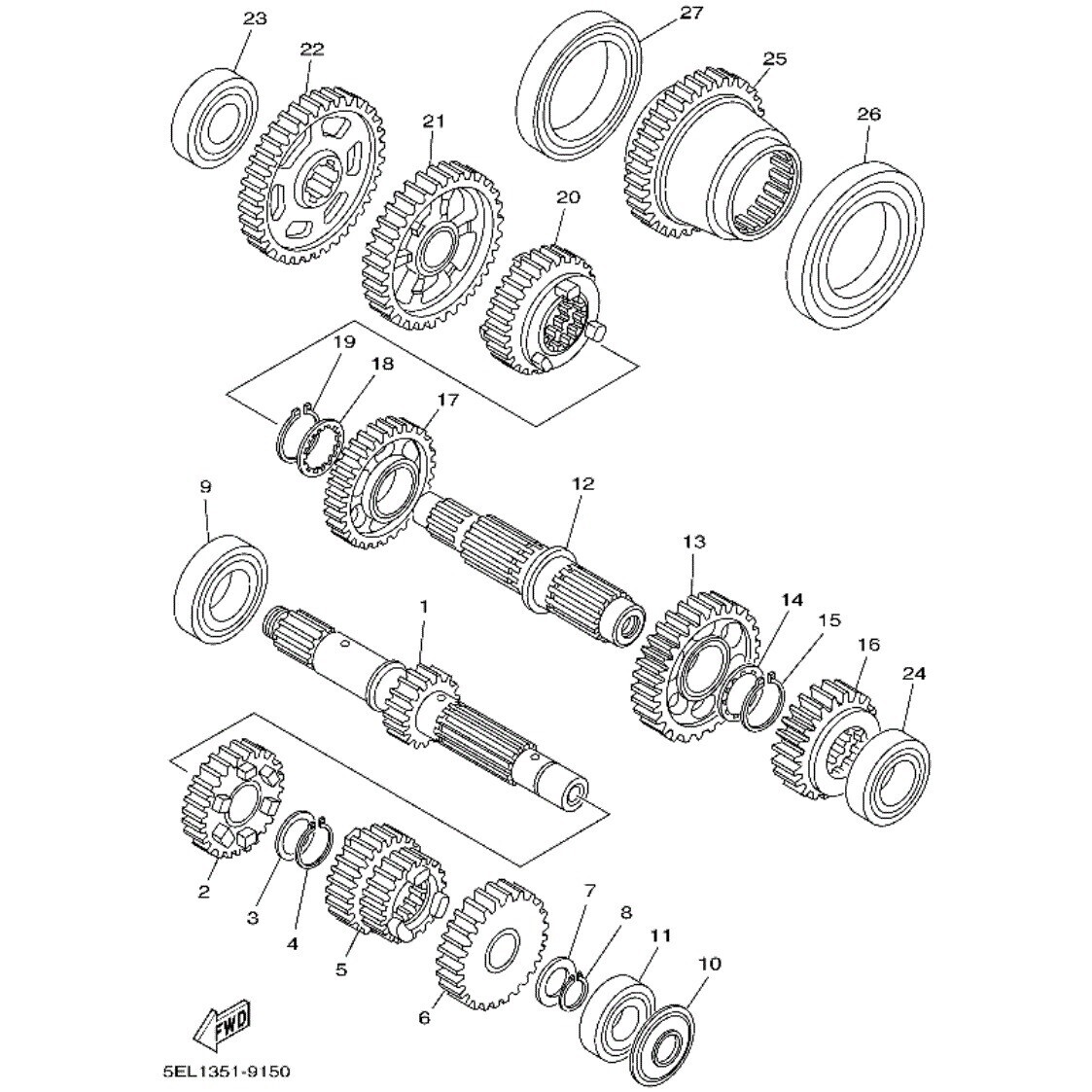 23
22
27
25
21
26
20
19
18
17
9
12
13
1
14
15
16
24
2
3
4
5
6
7
8
11
10
FWD
5EL1351-9150