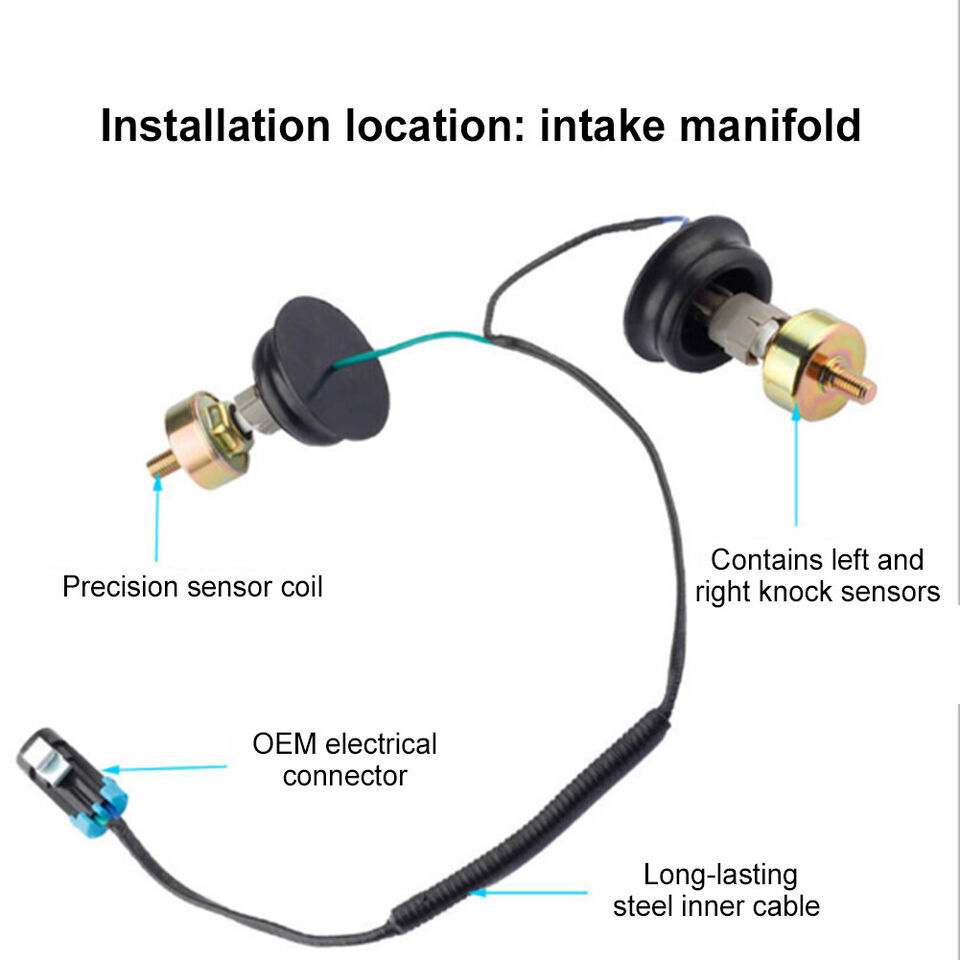 Installation location: intake manifold

Precision sensor coil

Contains left and right knock sensors

OEM electrical connector

Long-lasting steel inner cable