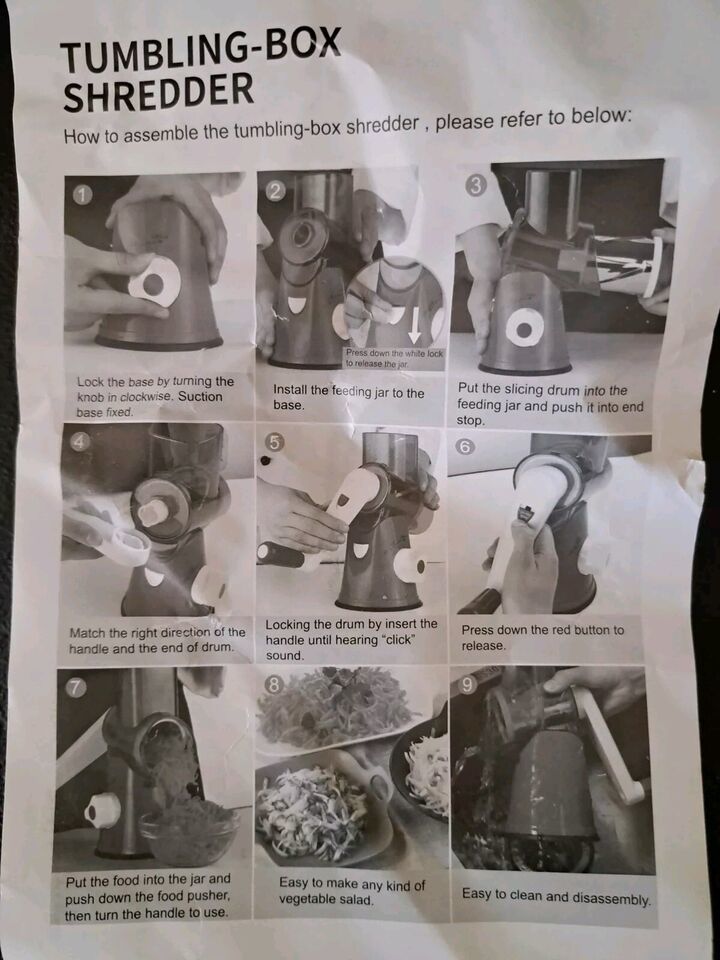 TUMBLING-BOX SHREDDER

How to assemble the tumbling-box shredder , please refer to below:

1

Lock the base by turning the knob in clockwise. Suction base fixed.

2

Press down the white lock to release the jar.

Install the feeding jar to the base.

3

Put the slicing drum into the feeding jar and push it into end stop.

4

Match the right direction of the handle and the end of drum.

5

Locking the drum by insert the handle until hearing "click" sound.

6

Press down the red button to release.

7

Put the food into the jar and push down the food pusher, then turn the handle to use.

8

Easy to make any kind of vegetable salad.

9

Easy to clean and disassembly.