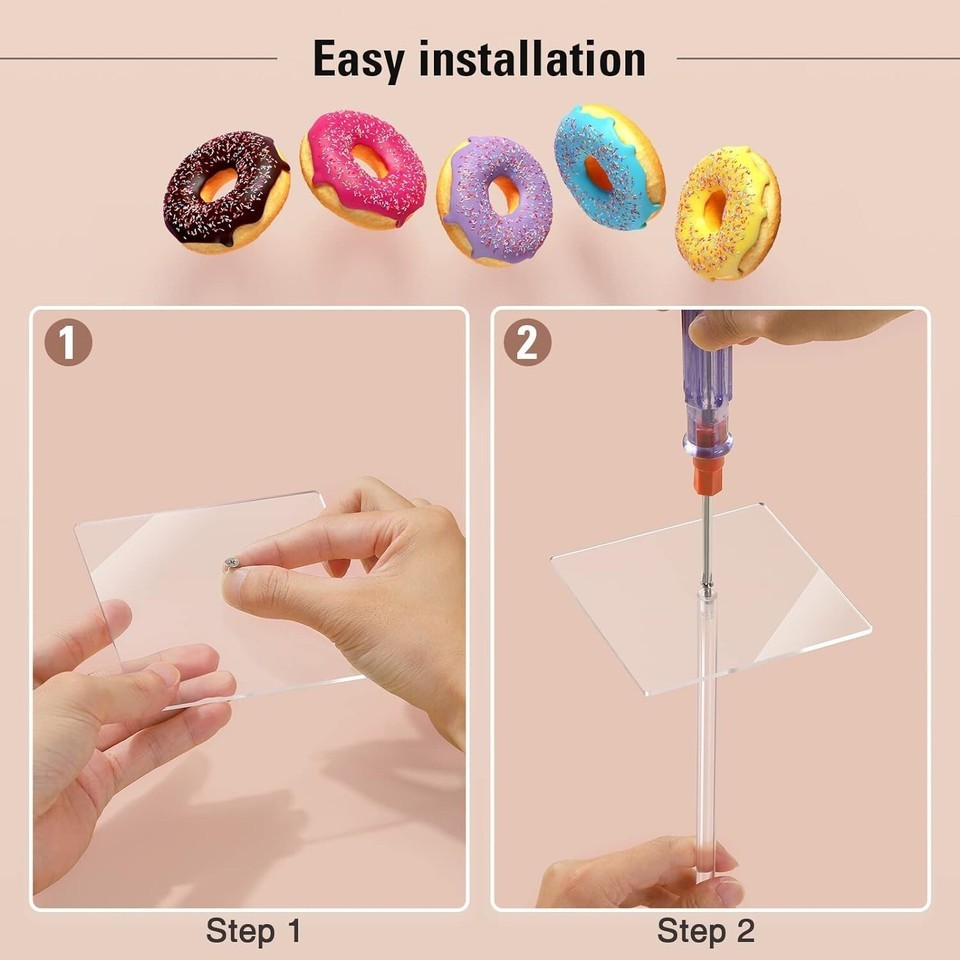 Easy installation

1

2

Step 1

Step 2