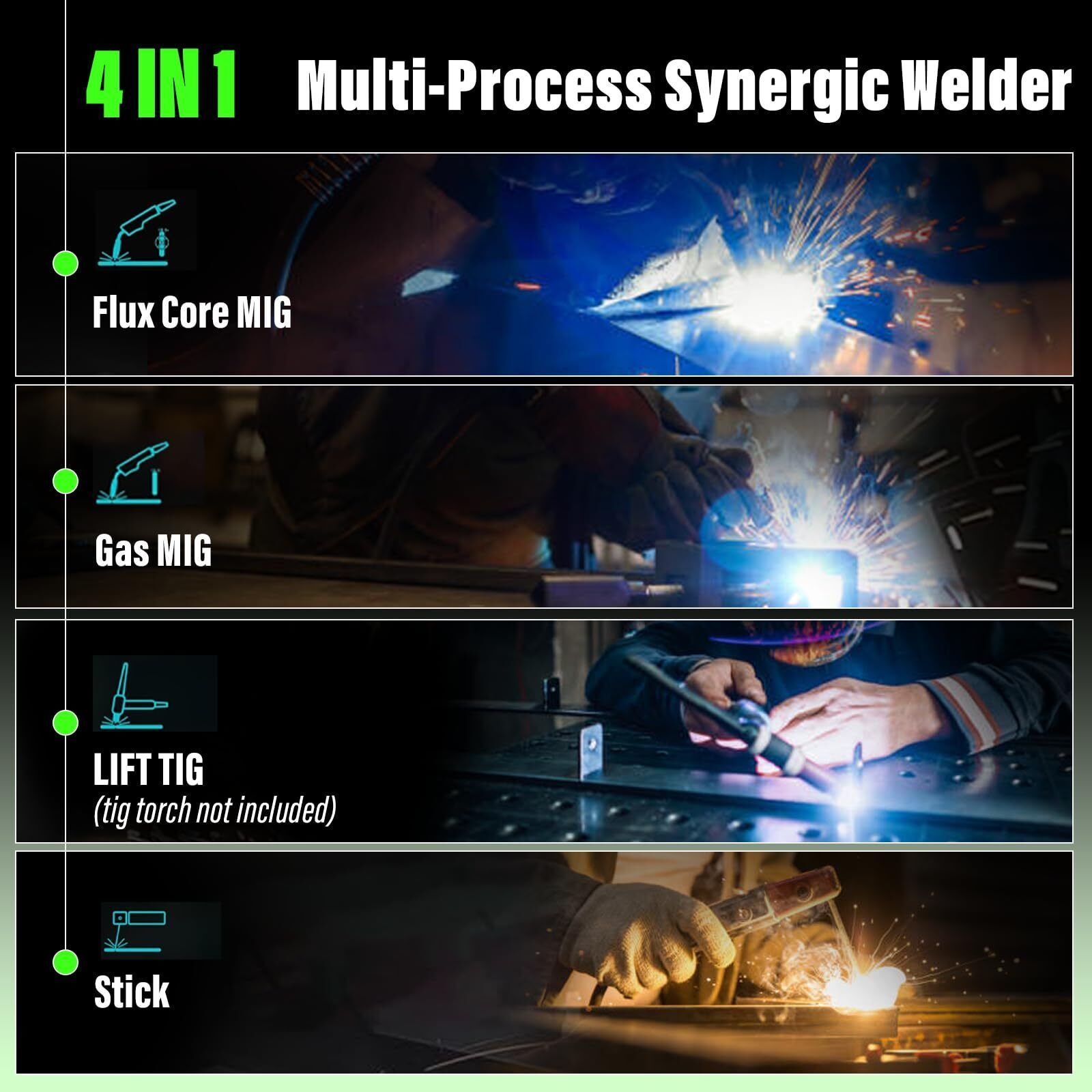 4 IN 1 Multi-Process Synergic Welder

Flux Core MIG

Gas MIG

LIFT TIG
(tig torch not included)

Stick