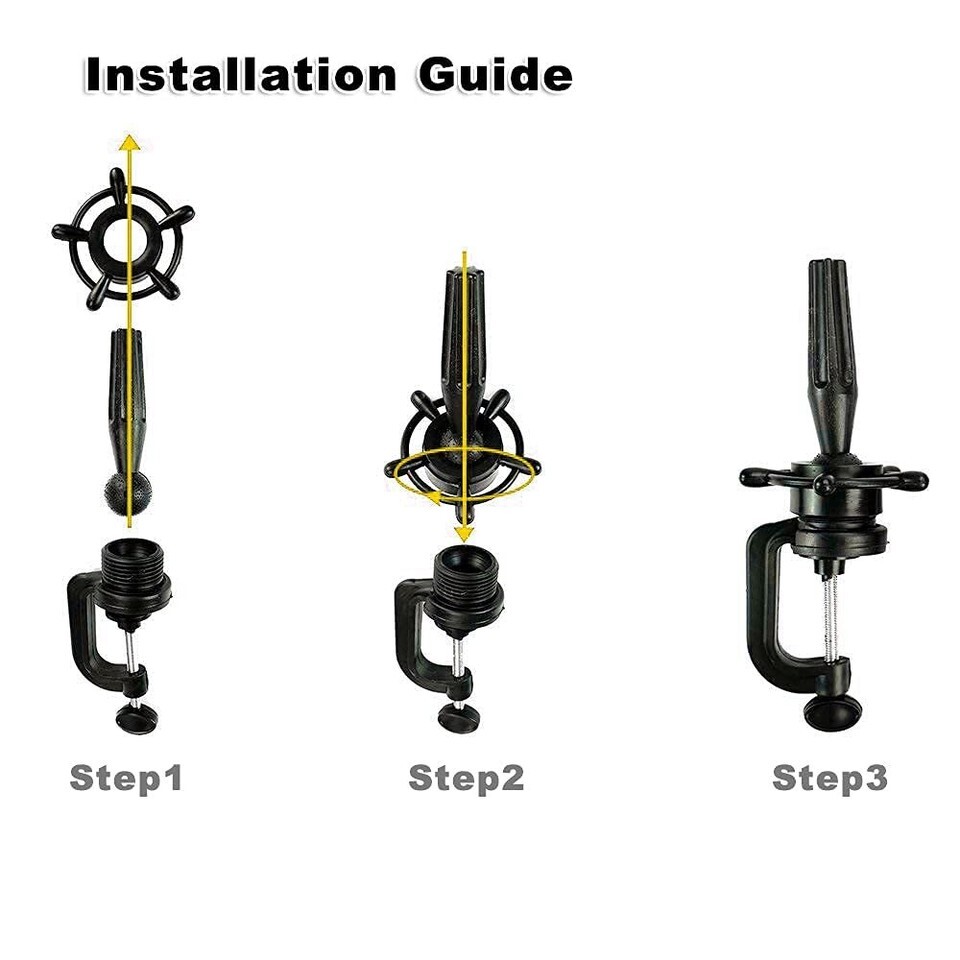 Installation Guide

Step1

Step2

Step3