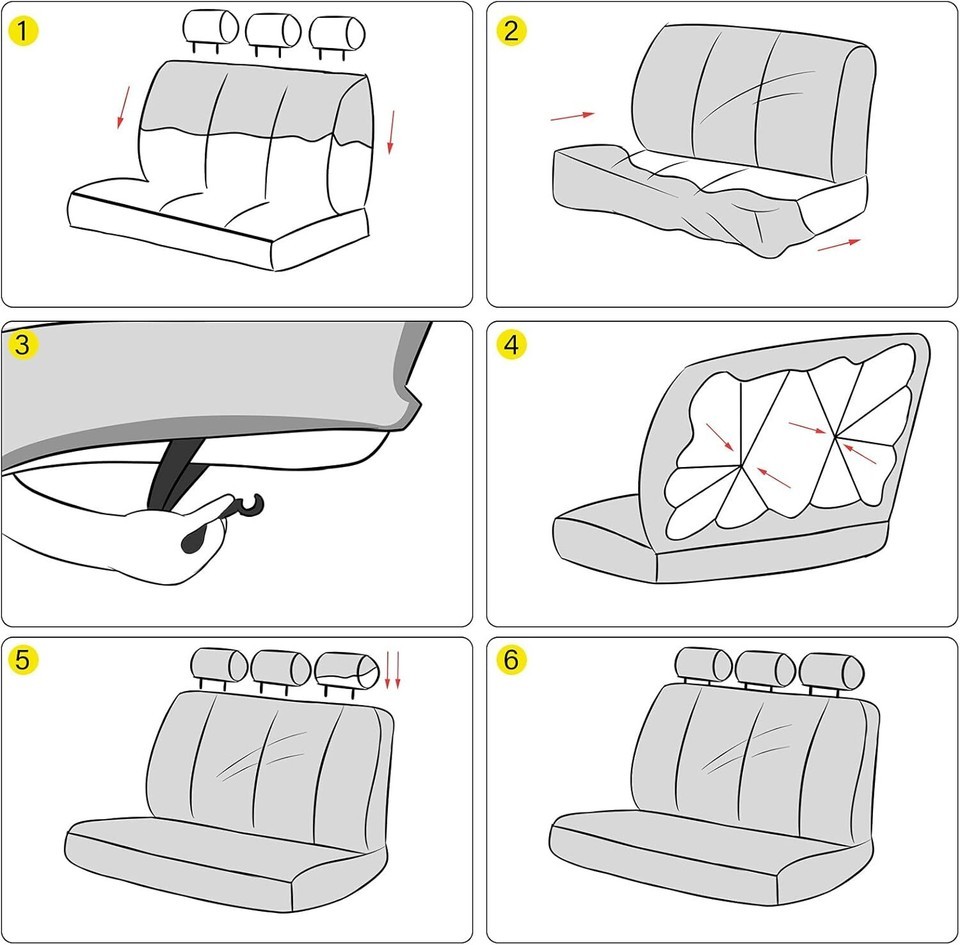 1

2

3

4

5

6