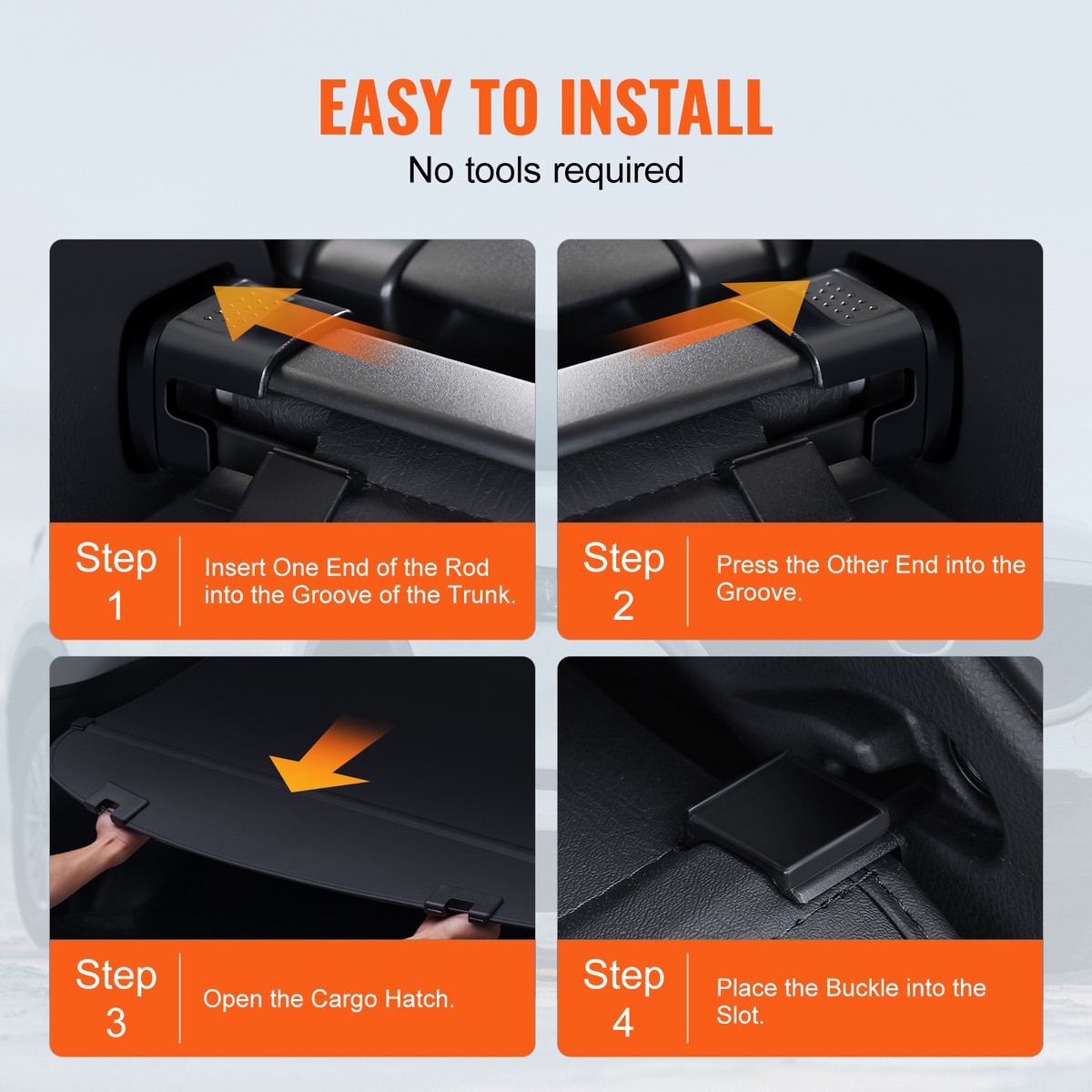 EASY TO INSTALL
No tools required

Step 1
Insert One End of the Rod into the Groove of the Trunk.

Step 2
Press the Other End into the Groove.

Step 3
Open the Cargo Hatch.

Step 4
Place the Buckle into the Slot.