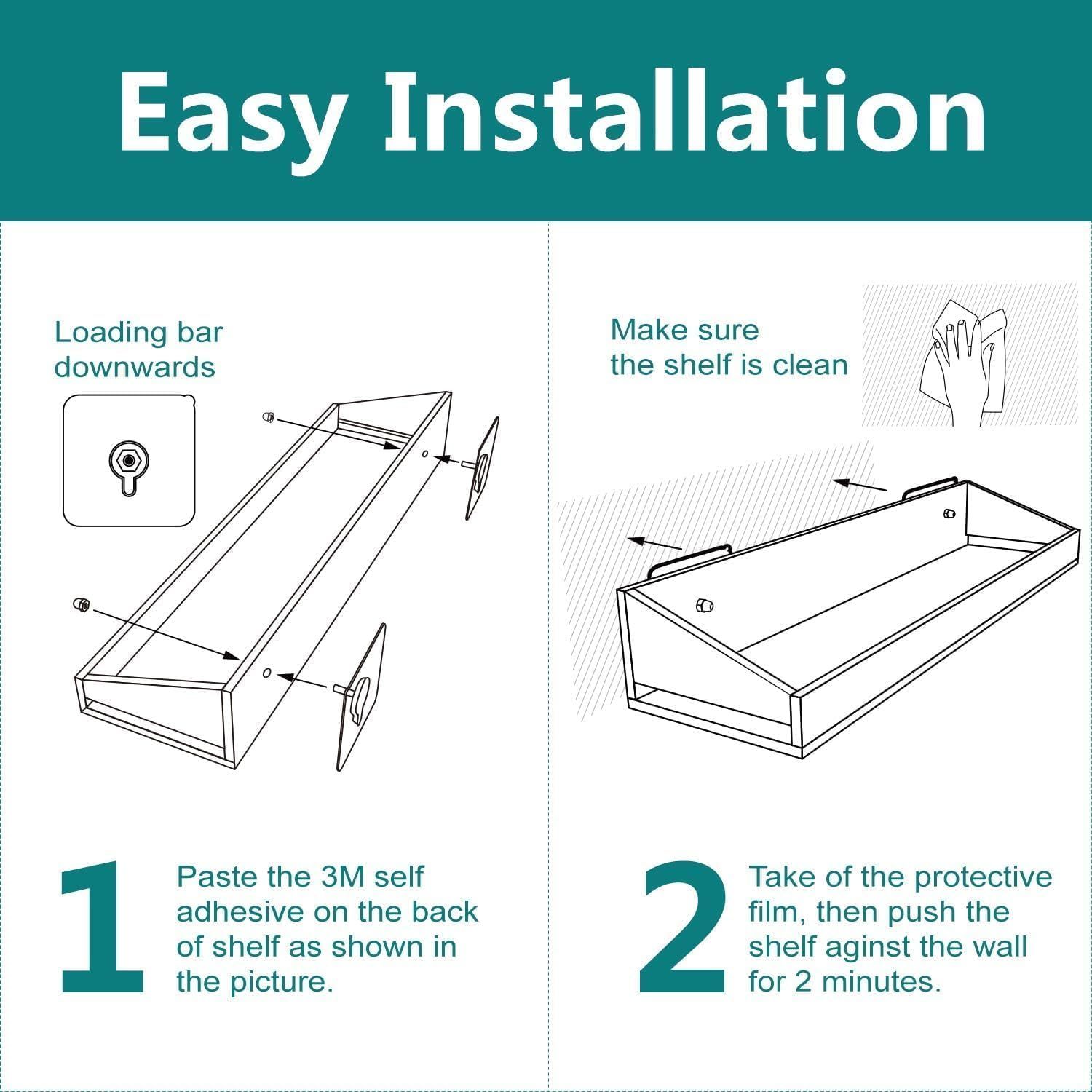 Easy Installation

Loading bar downwards

1 Paste the 3M self adhesive on the back of shelf as shown in the picture.

Make sure the shelf is clean

2 Take of the protective film, then push the shelf aginst the wall for 2 minutes.