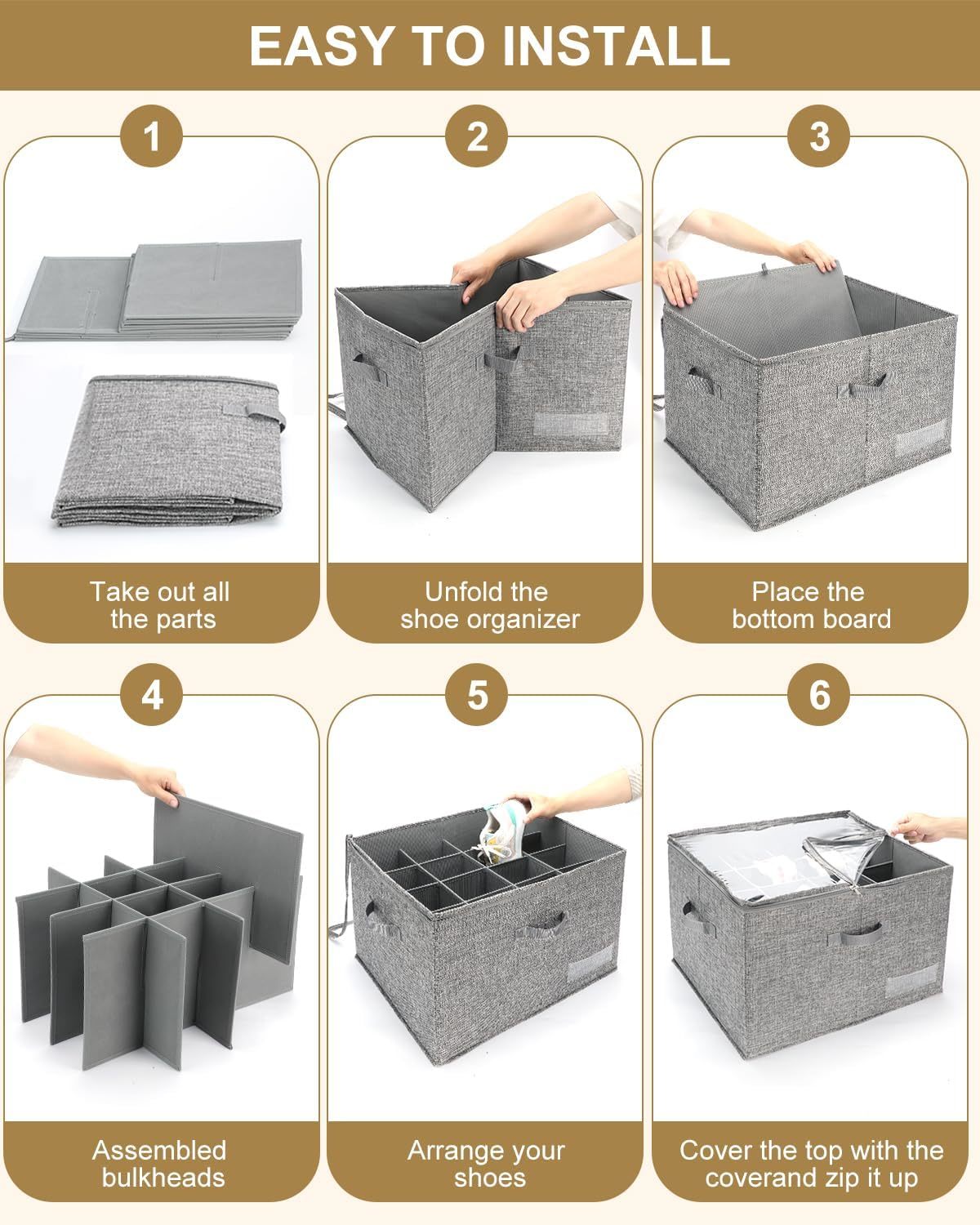 EASY TO INSTALL

1

Take out all the parts

2

Unfold the shoe organizer

3

Place the bottom board

4

Assembled bulkheads

5

Arrange your shoes

6

Cover the top with the coverand zip it up