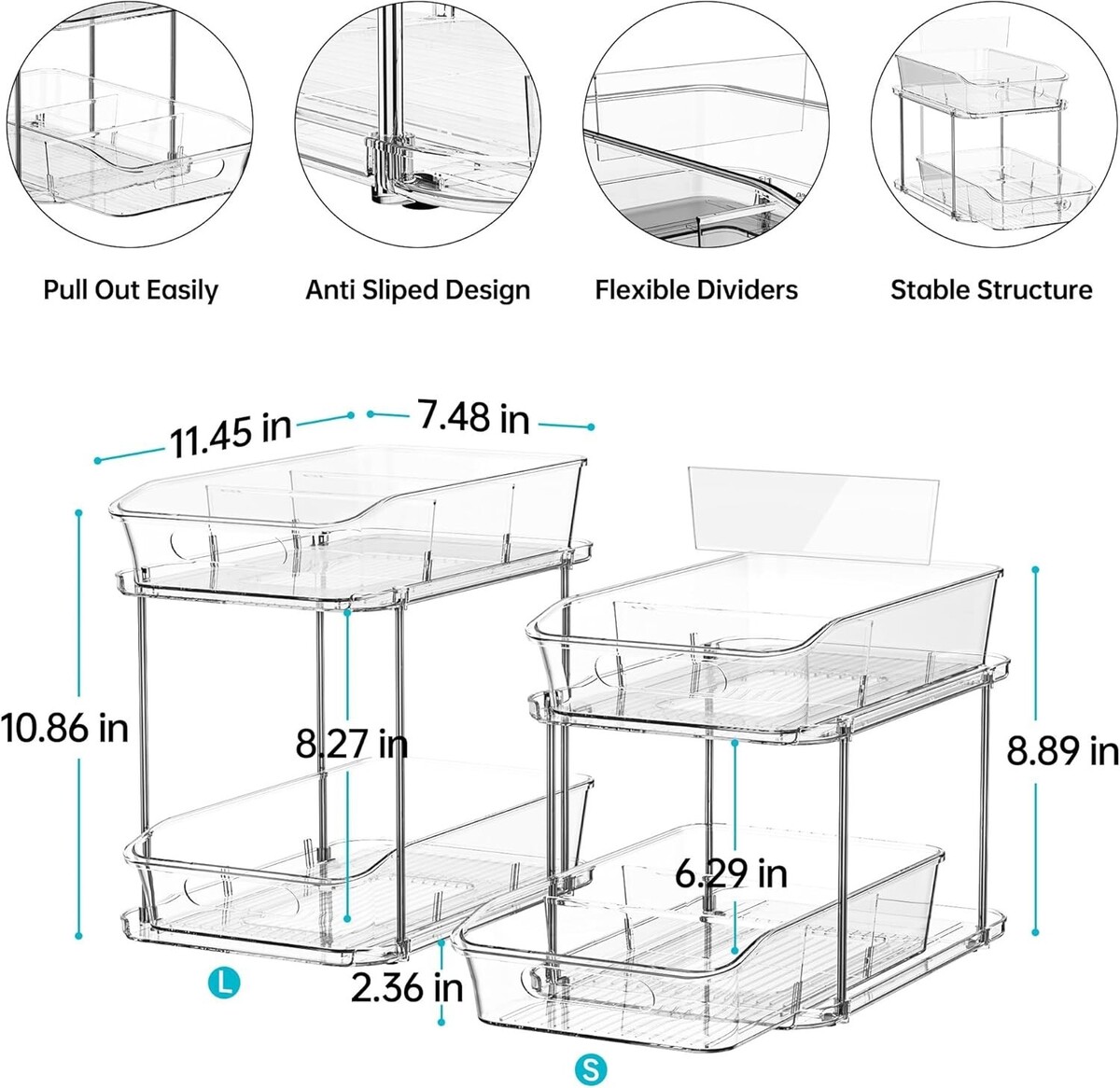 Pull Out Easily

Anti Sliped Design

Flexible Dividers

Stable Structure

11.45 in

7.48 in

10.86 in

8.27 in

8.89 in

6.29 in

2.36 in

L

S