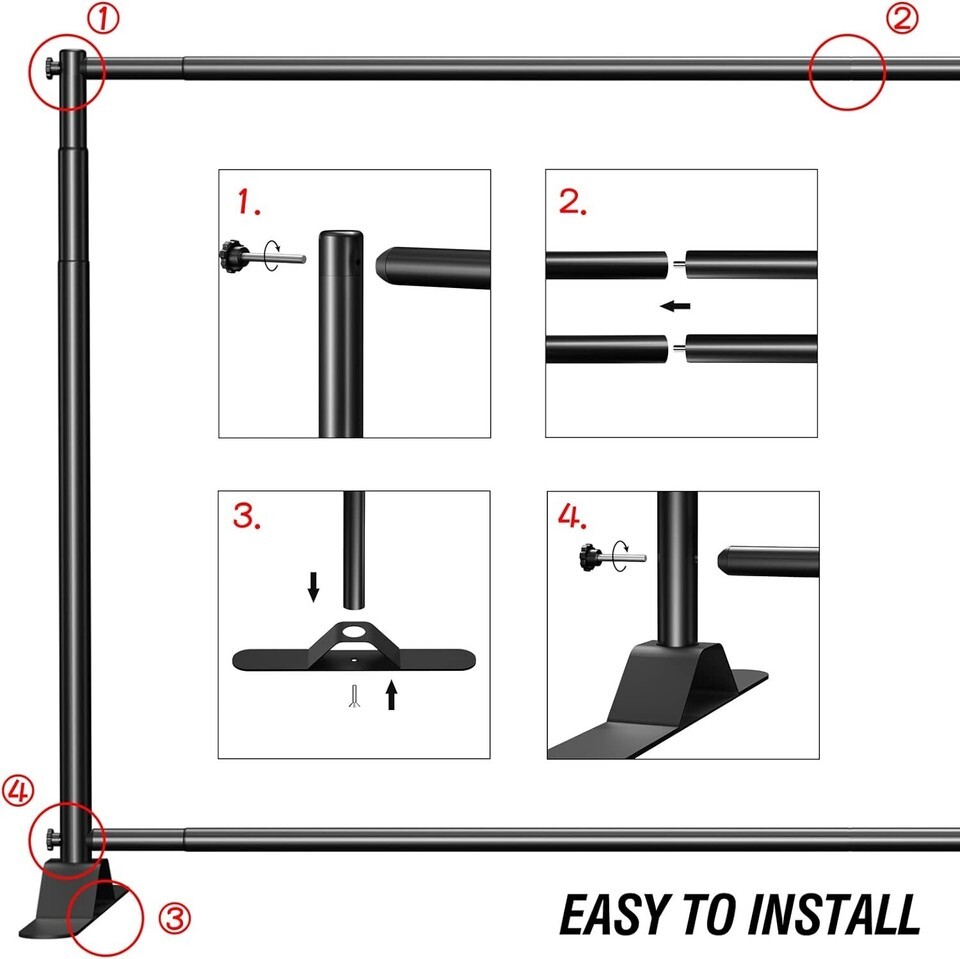 ①
②
1.
2.
3.
4.
④
③
EASY TO INSTALL