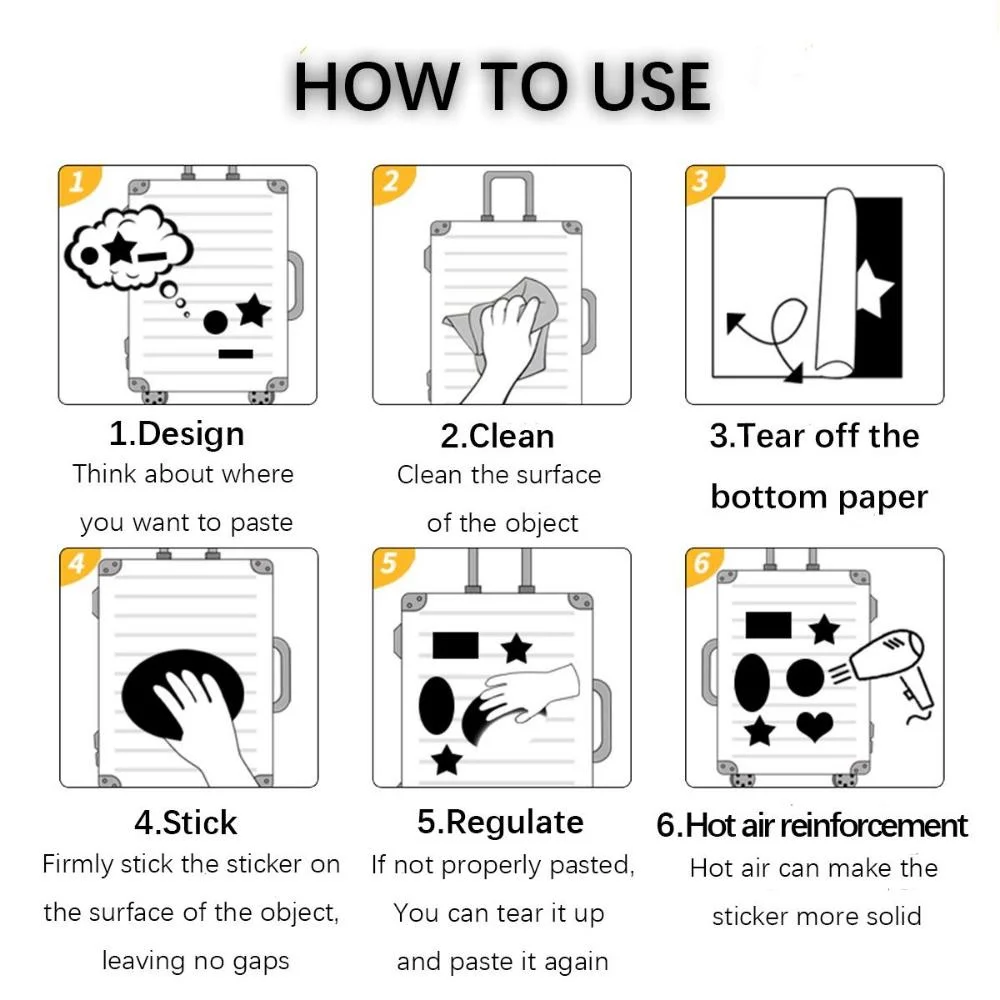 HOW TO USE

1

1.Design
Think about where you want to paste

2

2.Clean
Clean the surface of the object

3

3.Tear off the bottom paper

4

4.Stick
Firmly stick the sticker on the surface of the object, leaving no gaps

5

5.Regulate
If not properly pasted, You can tear it up and paste it again

6

6.Hot air reinforcement
Hot air can make the sticker more solid