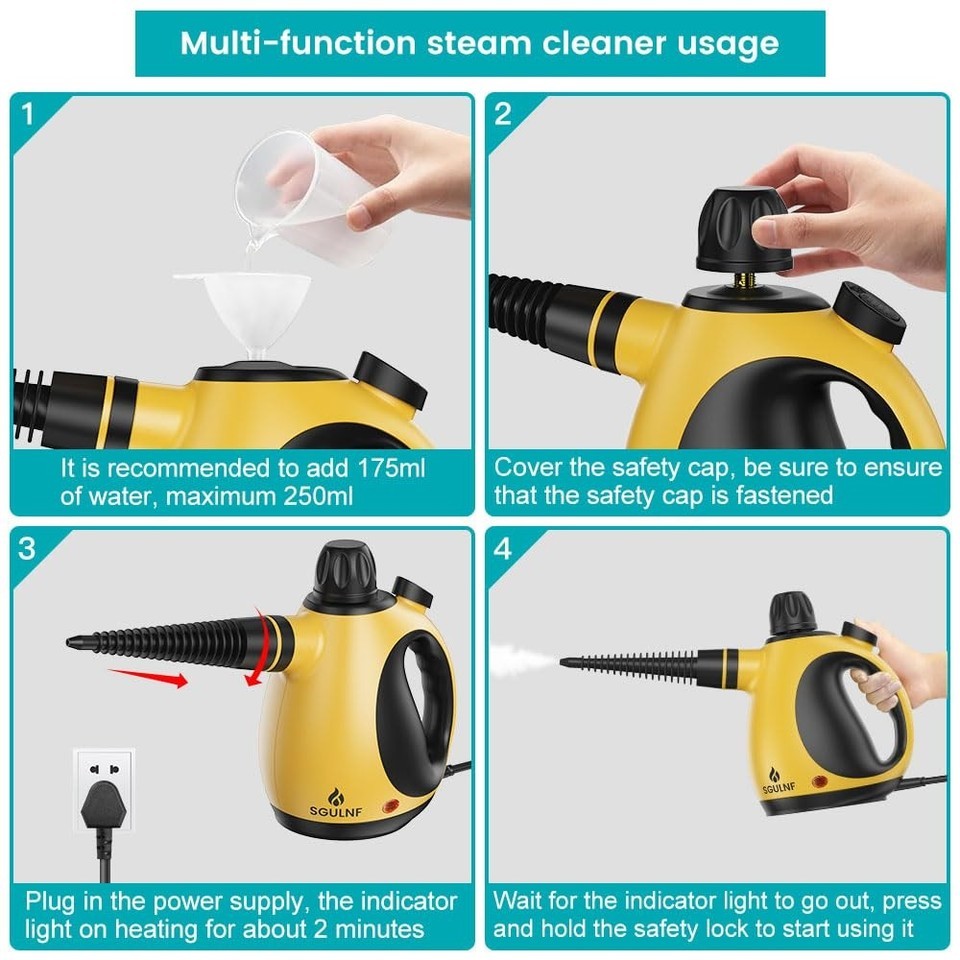 Multi-function steam cleaner usage

1

It is recommended to add 175ml of water, maximum 250ml

2

Cover the safety cap, be sure to ensure that the safety cap is fastened

3

SGULNF

Plug in the power supply, the indicator light on heating for about 2 minutes

4

SGULNF

Wait for the indicator light to go out, press and hold the safety lock to start using it