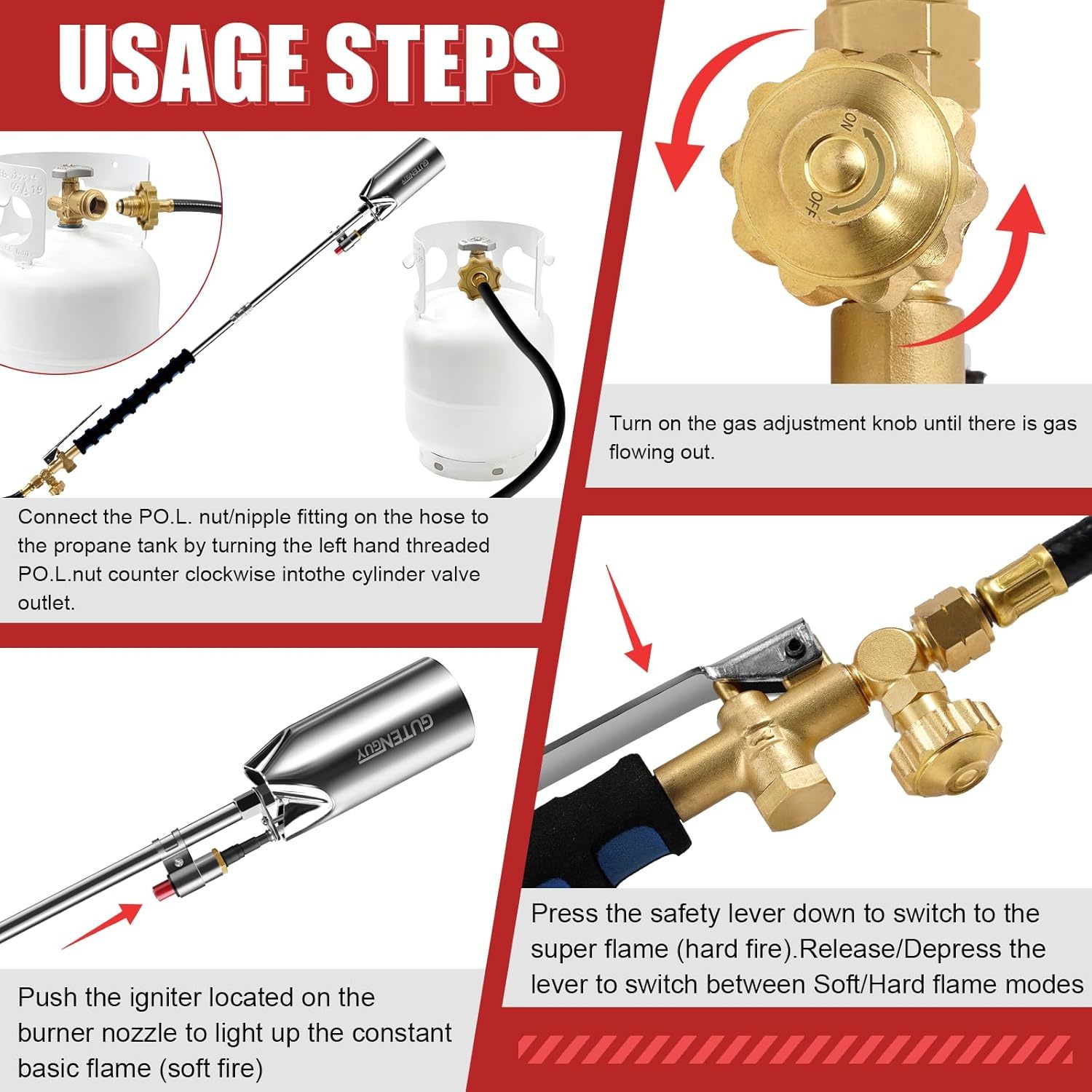 USAGE STEPS

ON

OFF

Turn on the gas adjustment knob until there is gas flowing out.

Connect the PO.L. nut/nipple fitting on the hose to the propane tank by turning the left hand threaded PO.L.nut counter clockwise intothe cylinder valve outlet.

GUTENGUY

Press the safety lever down to switch to the super flame (hard fire).Release/Depress the lever to switch between Soft/Hard flame modes

Push the igniter located on the burner nozzle to light up the constant basic flame (soft fire)