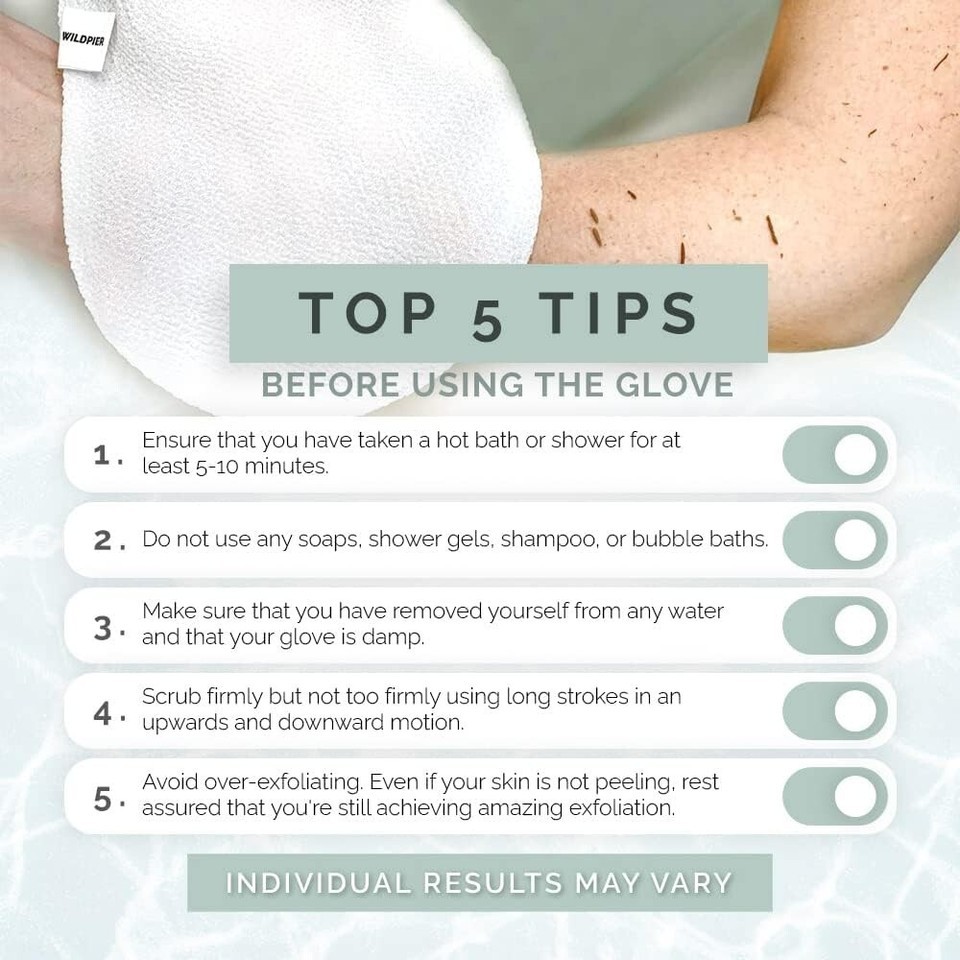 WILDPIER

TOP 5 TIPS

BEFORE USING THE GLOVE

1. Ensure that you have taken a hot bath or shower for at least 5-10 minutes.

2. Do not use any soaps, shower gels, shampoo, or bubble baths.

3. Make sure that you have removed yourself from any water and that your glove is damp.

4. Scrub firmly but not too firmly using long strokes in an upwards and downward motion.

5. Avoid over-exfoliating. Even if your skin is not peeling, rest assured that you're still achieving amazing exfoliation.

INDIVIDUAL RESULTS MAY VARY